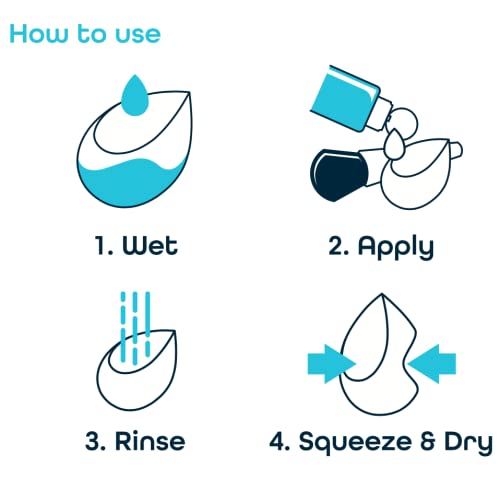 How to use

1. Wet

2. Apply

3. Rinse

4. Squeeze & Dry