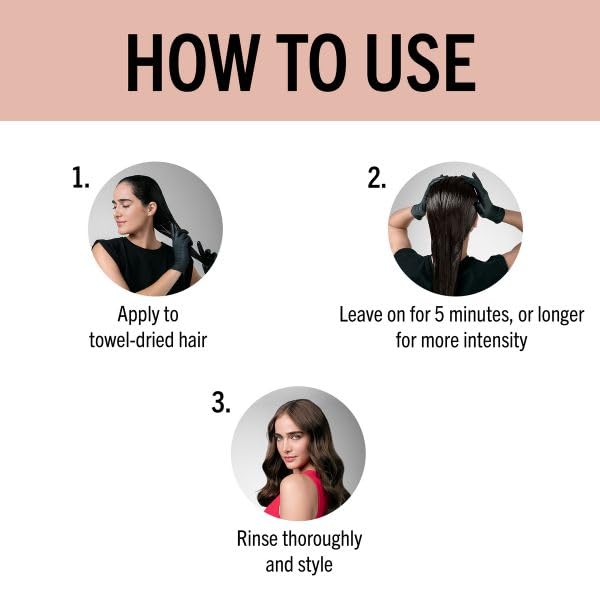 HOW TO USE

1.

Apply to towel-dried hair

2.

Leave on for 5 minutes, or longer for more intensity

3.

Rinse thoroughly and style