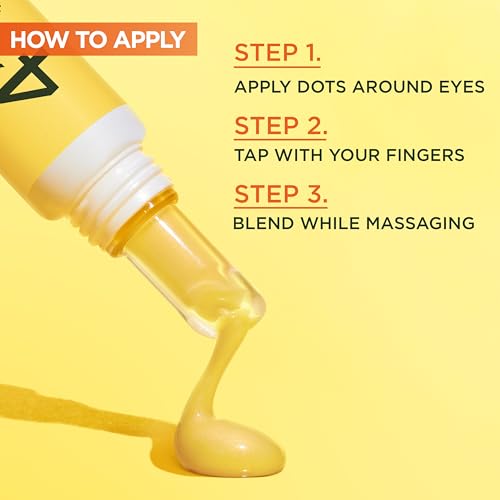 HOW TO APPLY

STEP 1.
APPLY DOTS AROUND EYES

STEP 2.
TAP WITH YOUR FINGERS

STEP 3.
BLEND WHILE MASSAGING