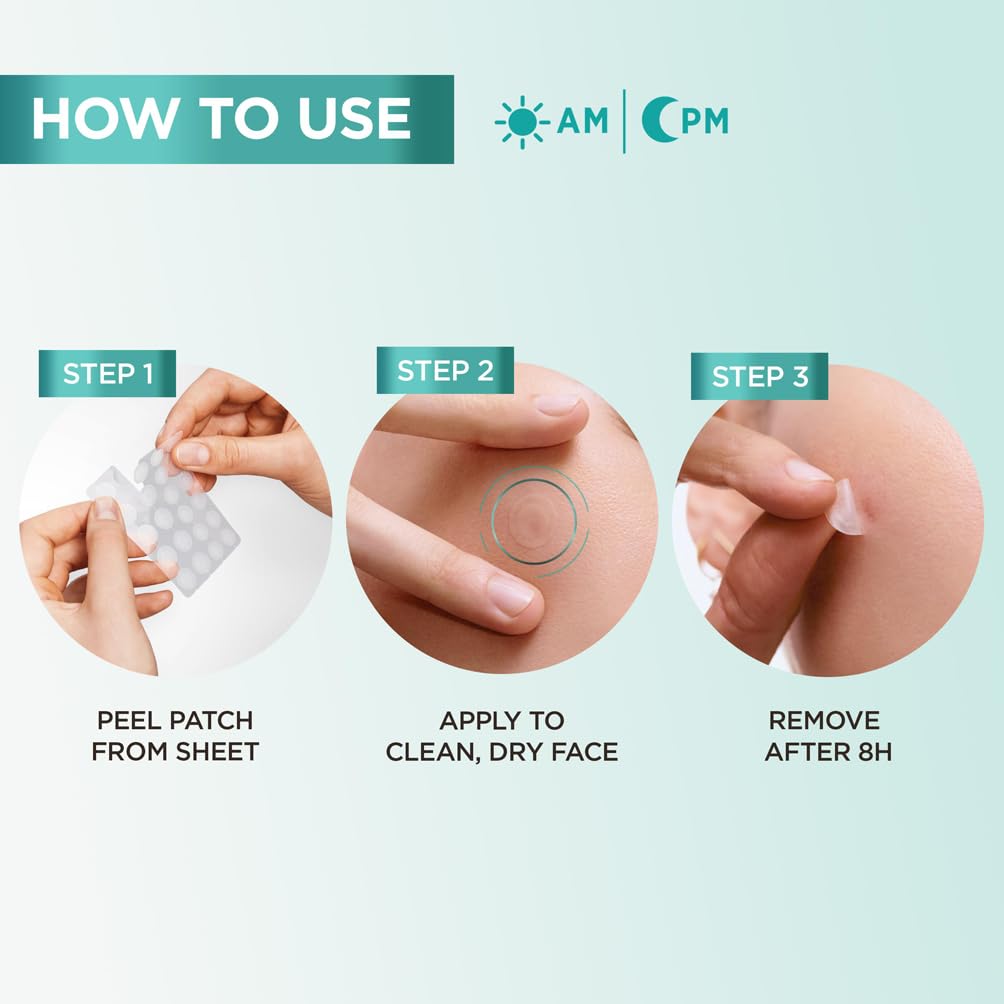 HOW TO USE

AM | PM

STEP 1

PEEL PATCH FROM SHEET

STEP 2

APPLY TO CLEAN, DRY FACE

STEP 3

REMOVE AFTER 8H