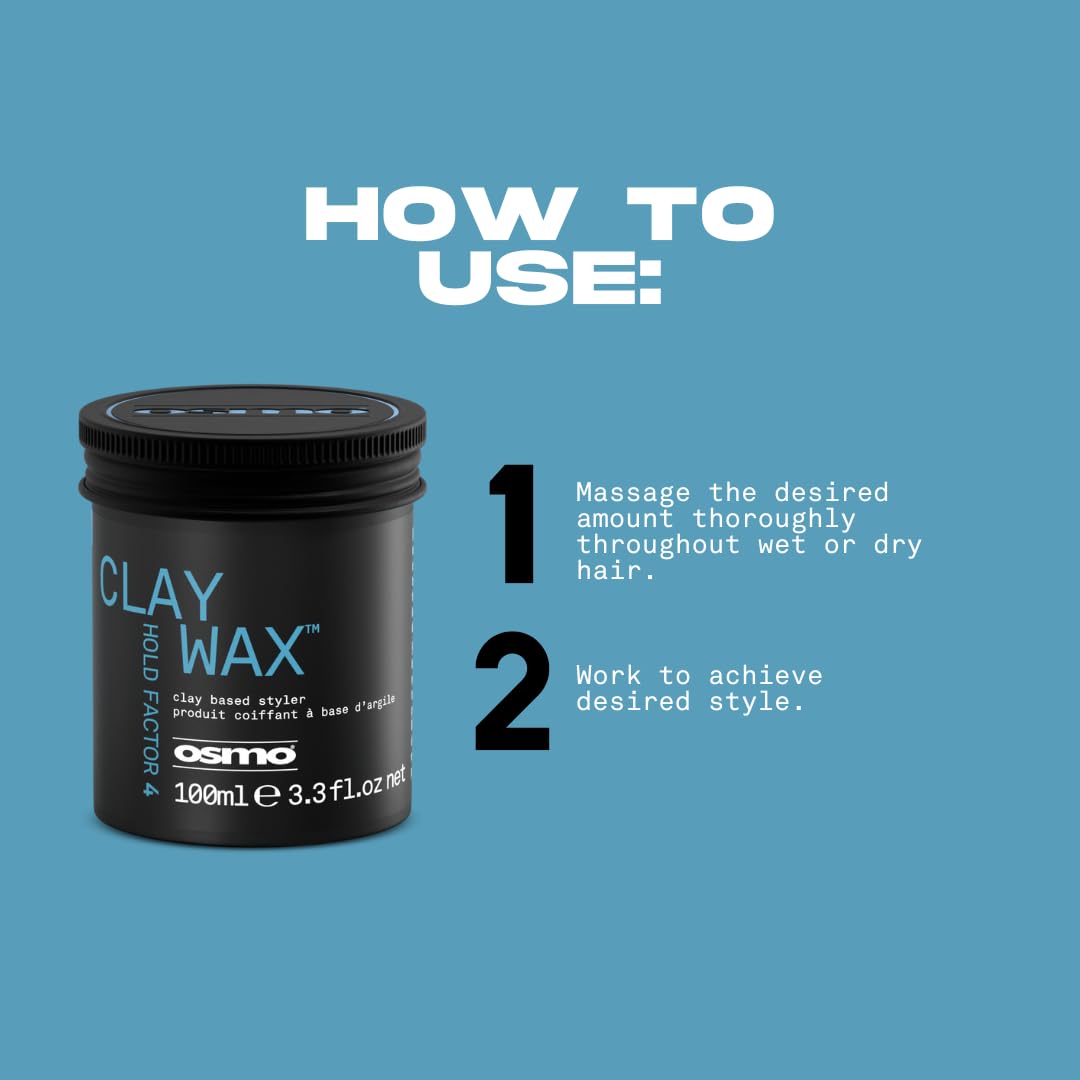 HOW TO USE:

osmo

CLAY WAX™

HOLD FACTOR 4

clay based styler
produit coiffant à base d'argile

osmo

100ml ℮ 3.3 fl.oz net

1 Massage the desired amount thoroughly throughout wet or dry hair.

2 Work to achieve desired style.