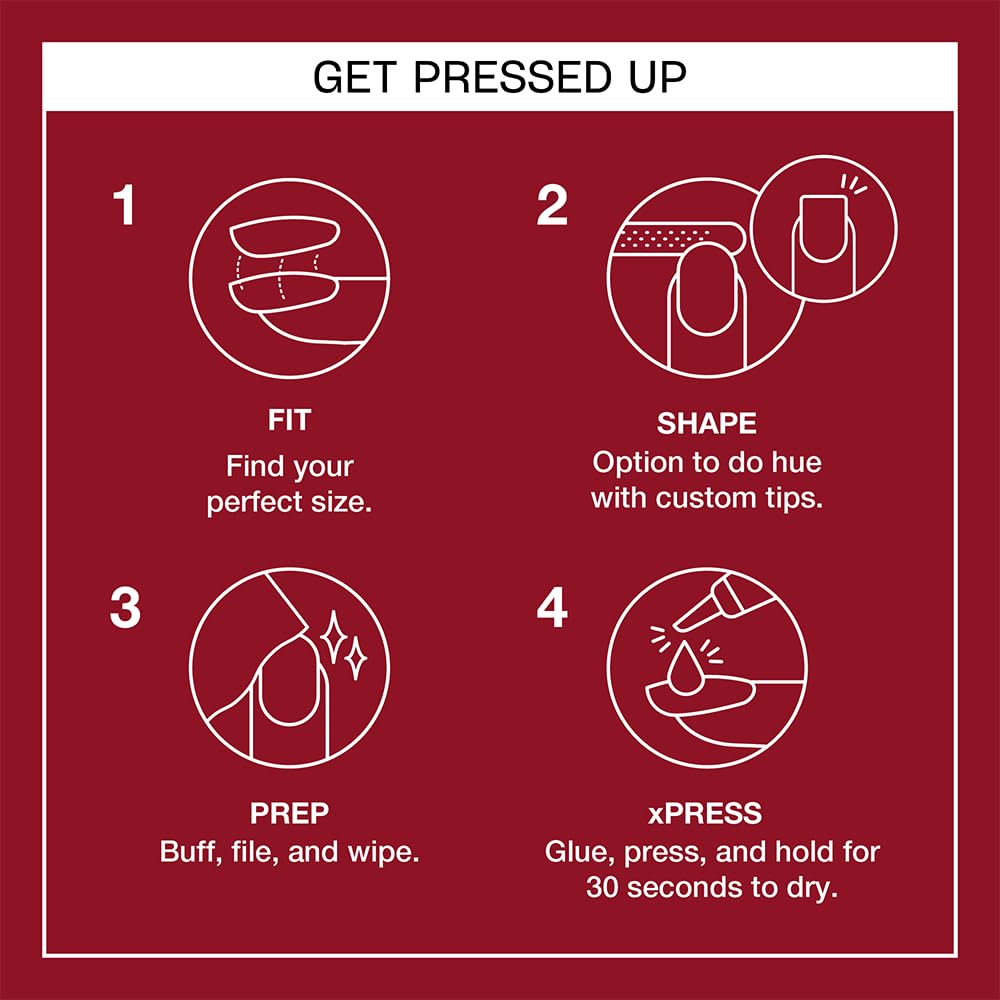 GET PRESSED UP

1

FIT
Find your perfect size.

2

SHAPE
Option to do hue with custom tips.

3

PREP
Buff, file, and wipe.

4

xPRESS
Glue, press, and hold for 30 seconds to dry.