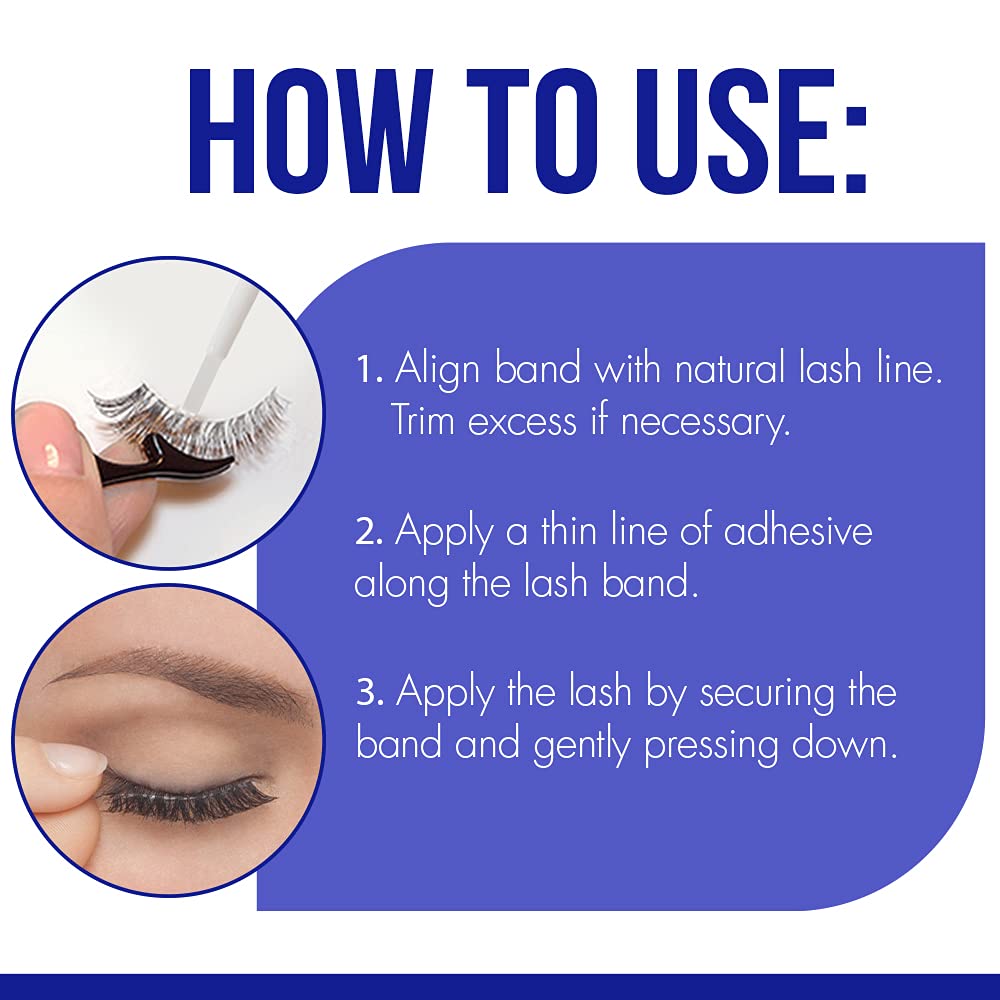 HOW TO USE:

1. Align band with natural lash line. Trim excess if necessary.

2. Apply a thin line of adhesive along the lash band.

3. Apply the lash by securing the band and gently pressing down.