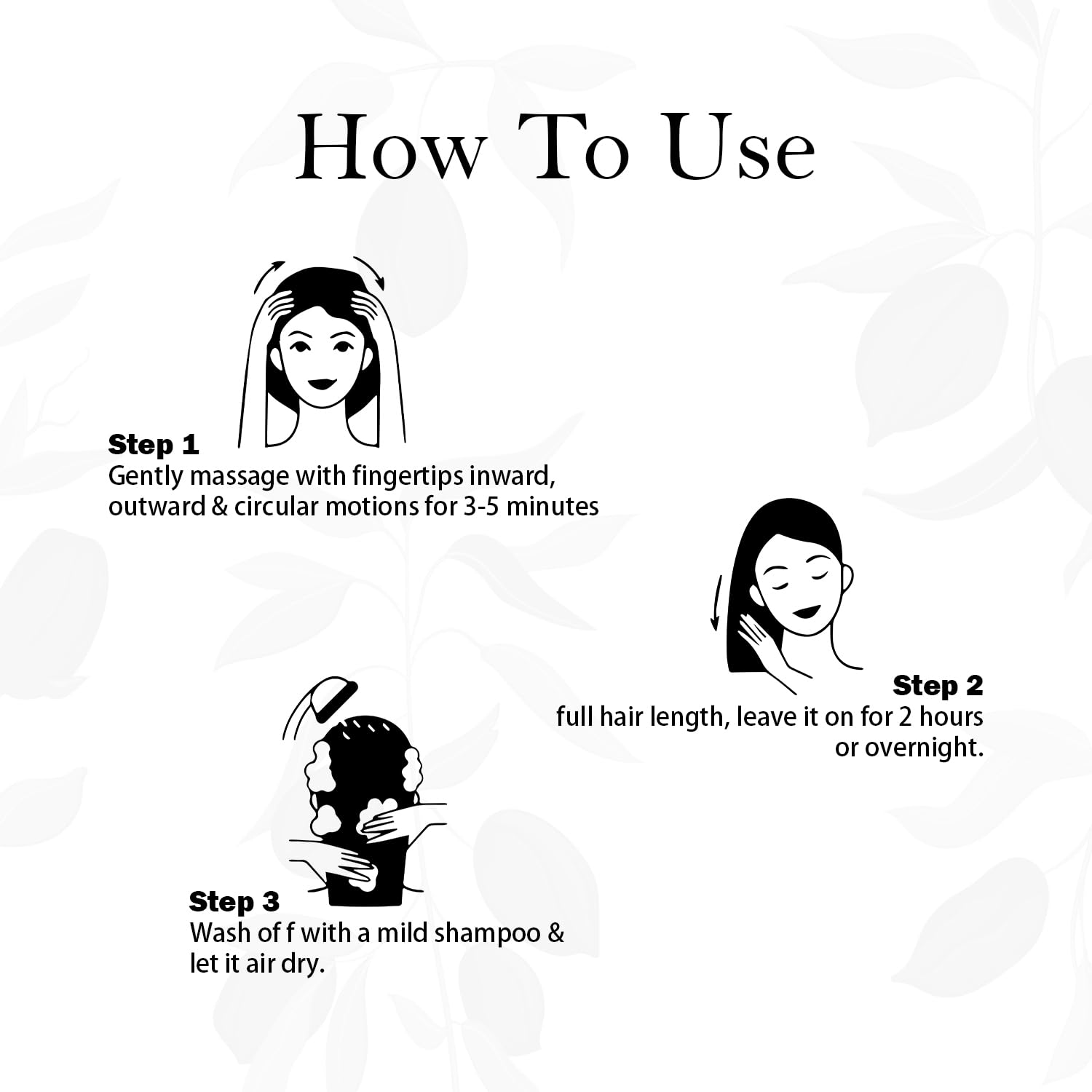 How To Use

Step 1
Gently massage with fingertips inward, outward & circular motions for 3-5 minutes

Step 2
full hair length, leave it on for 2 hours or overnight.

Step 3
Wash of f with a mild shampoo & let it air dry.