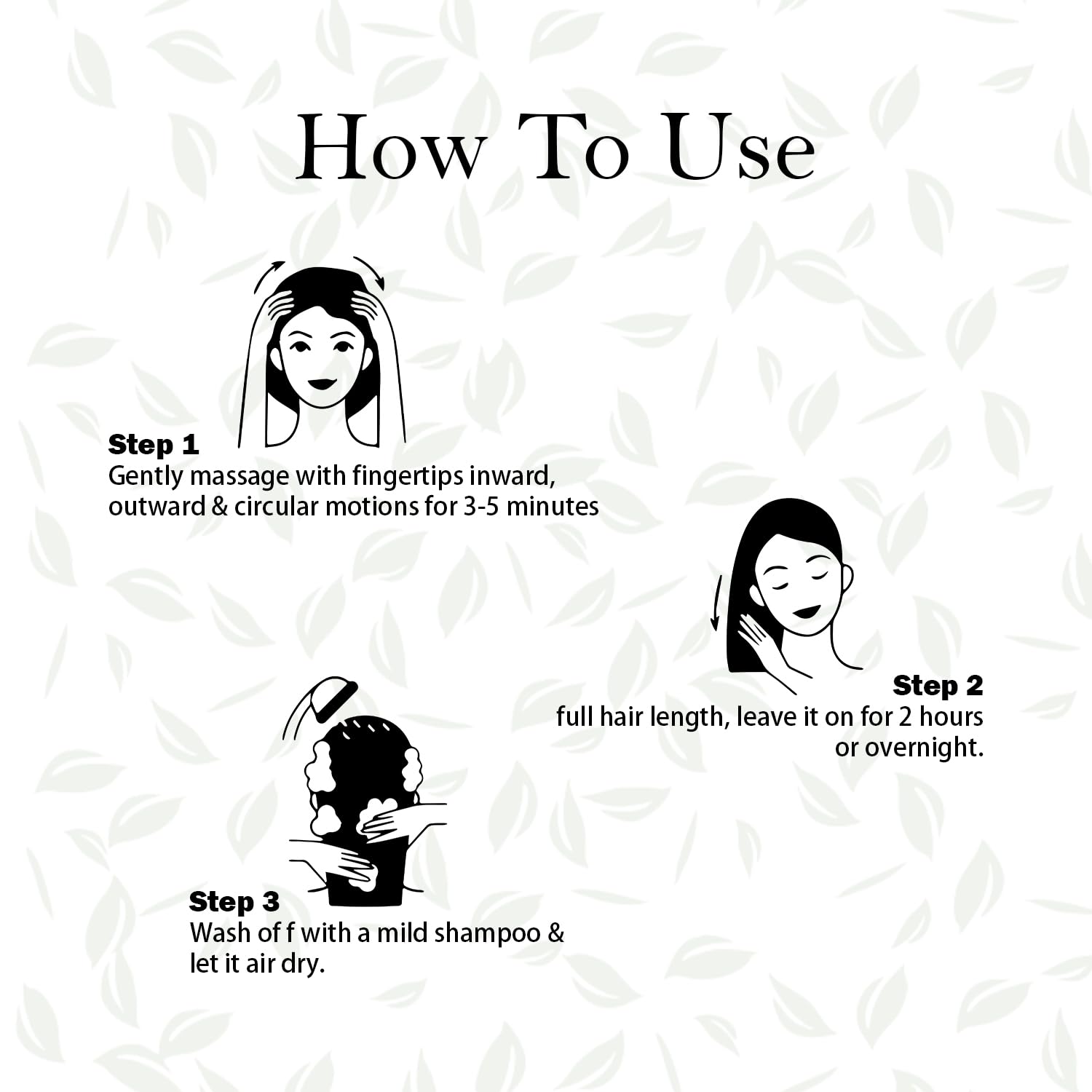 How To Use

Step 1
Gently massage with fingertips inward, outward & circular motions for 3-5 minutes

Step 2
full hair length, leave it on for 2 hours or overnight.

Step 3
Wash of f with a mild shampoo & let it air dry.