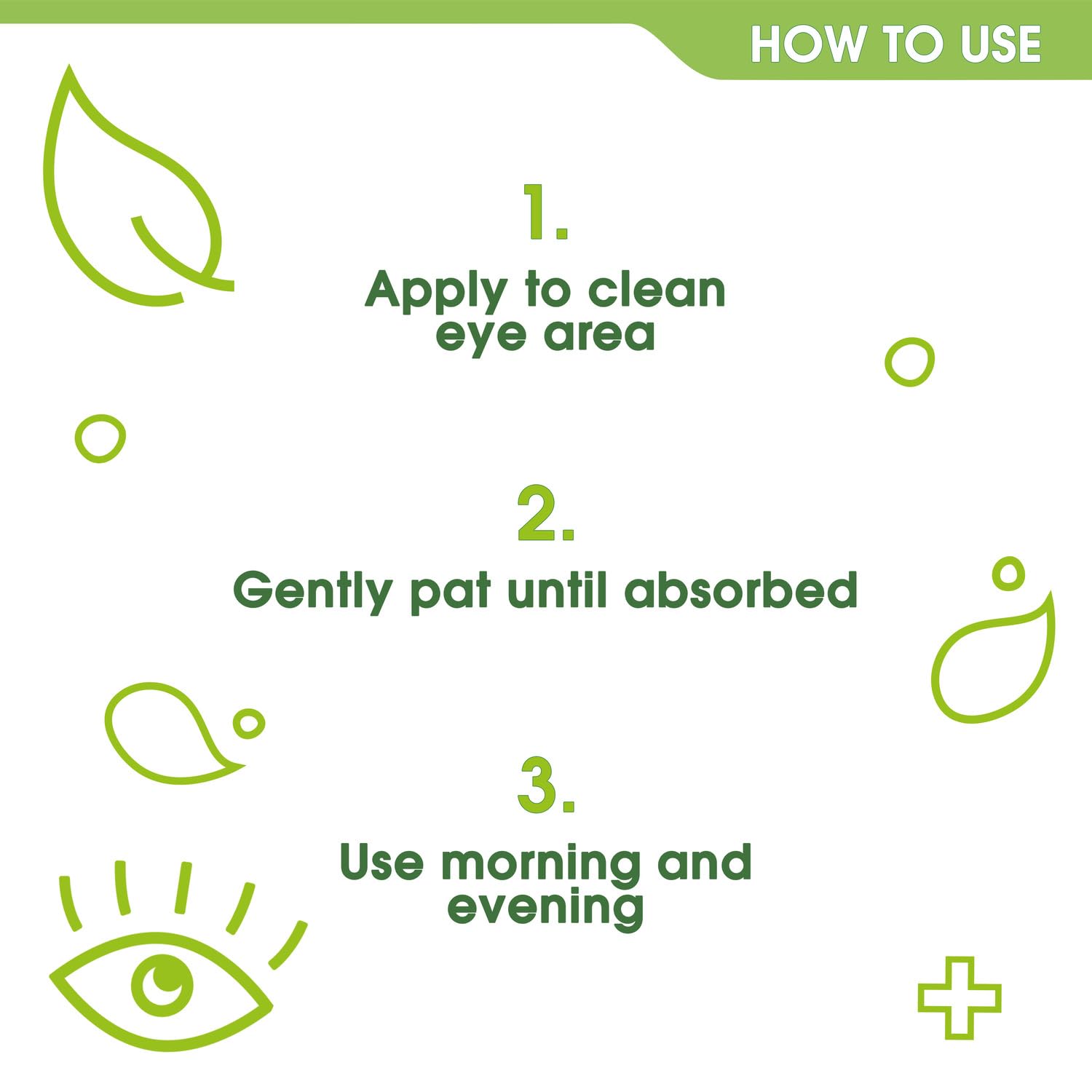 HOW TO USE

1.

Apply to clean eye area

2.

Gently pat until absorbed

3.

Use morning and evening