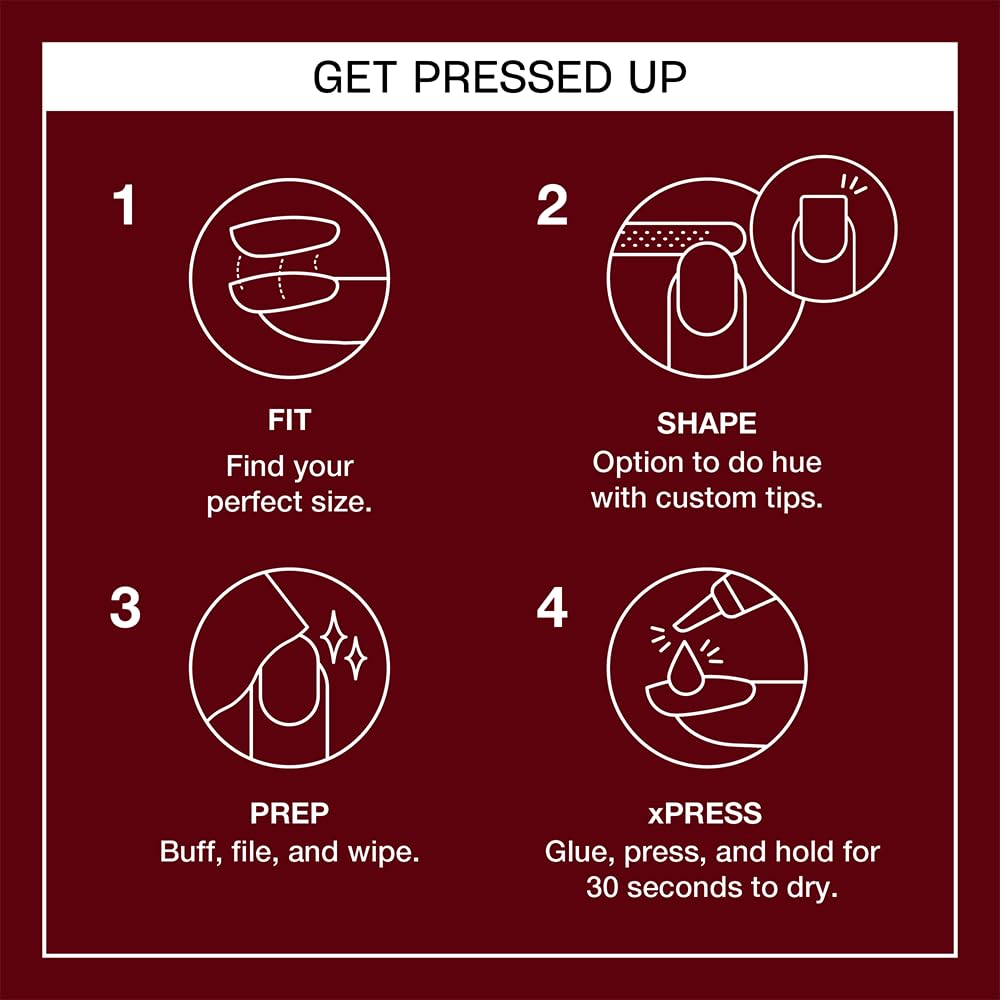 GET PRESSED UP

1

FIT
Find your perfect size.

2

SHAPE
Option to do hue with custom tips.

3

PREP
Buff, file, and wipe.

4

xPRESS
Glue, press, and hold for 30 seconds to dry.