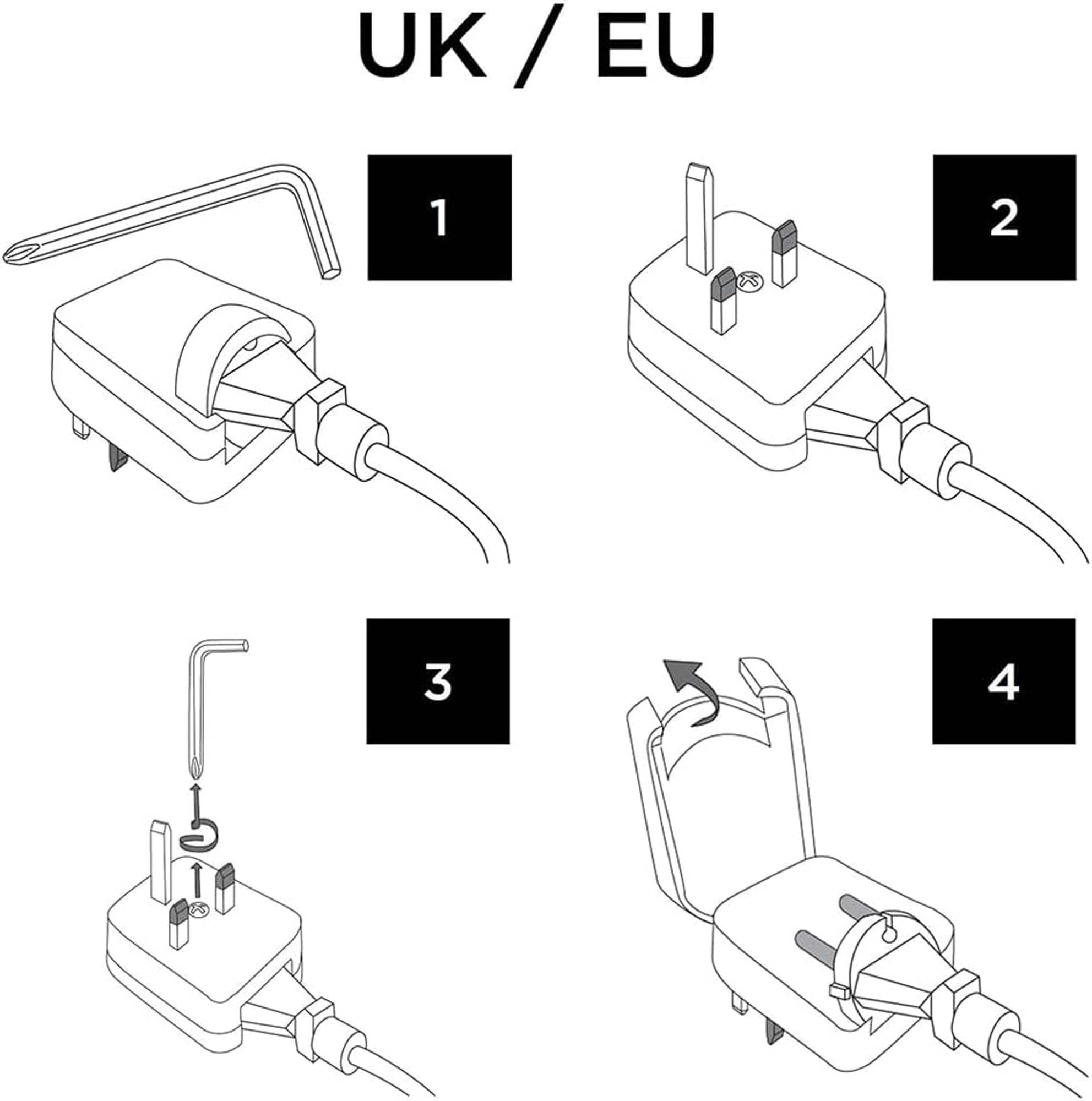 UK / EU

1

2

3

4