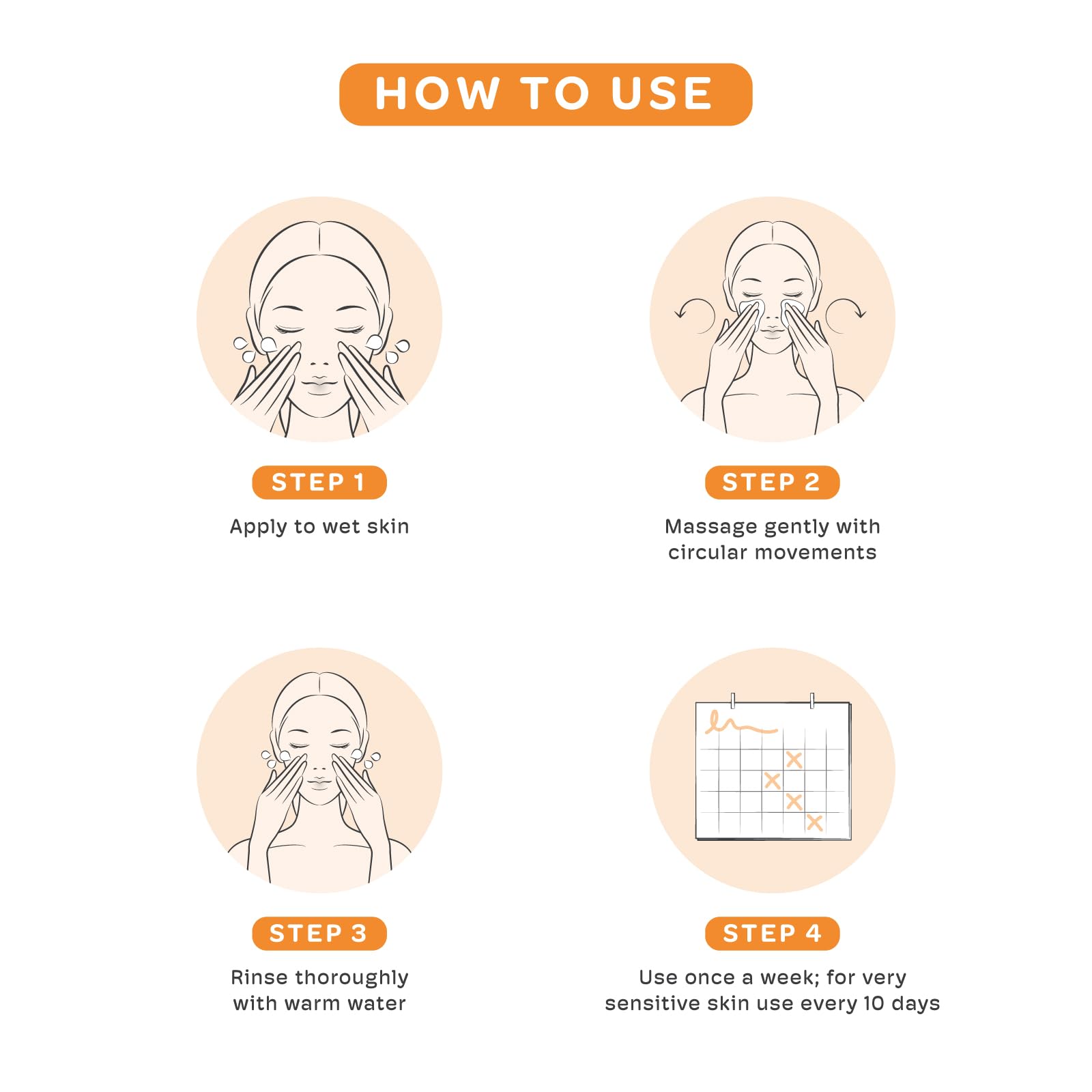 HOW TO USE

STEP 1
Apply to wet skin

STEP 2
Massage gently with circular movements

STEP 3
Rinse thoroughly with warm water

STEP 4
Use once a week; for very sensitive skin use every 10 days