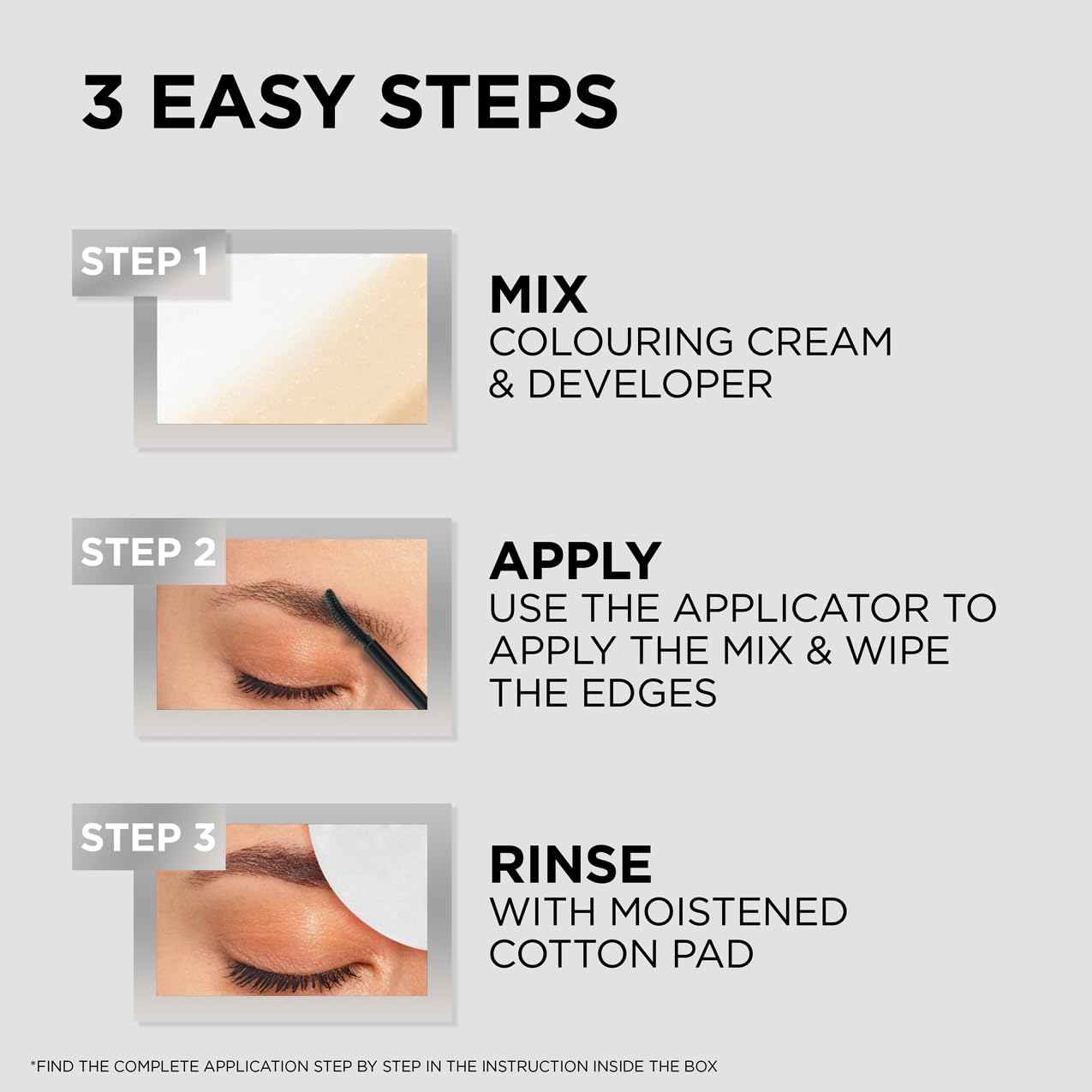 3 EASY STEPS

STEP 1

MIX
COLOURING CREAM & DEVELOPER

STEP 2

APPLY
USE THE APPLICATOR TO APPLY THE MIX & WIPE THE EDGES

STEP 3

RINSE
WITH MOISTENED COTTON PAD

*FIND THE COMPLETE APPLICATION STEP BY STEP IN THE INSTRUCTION INSIDE THE BOX