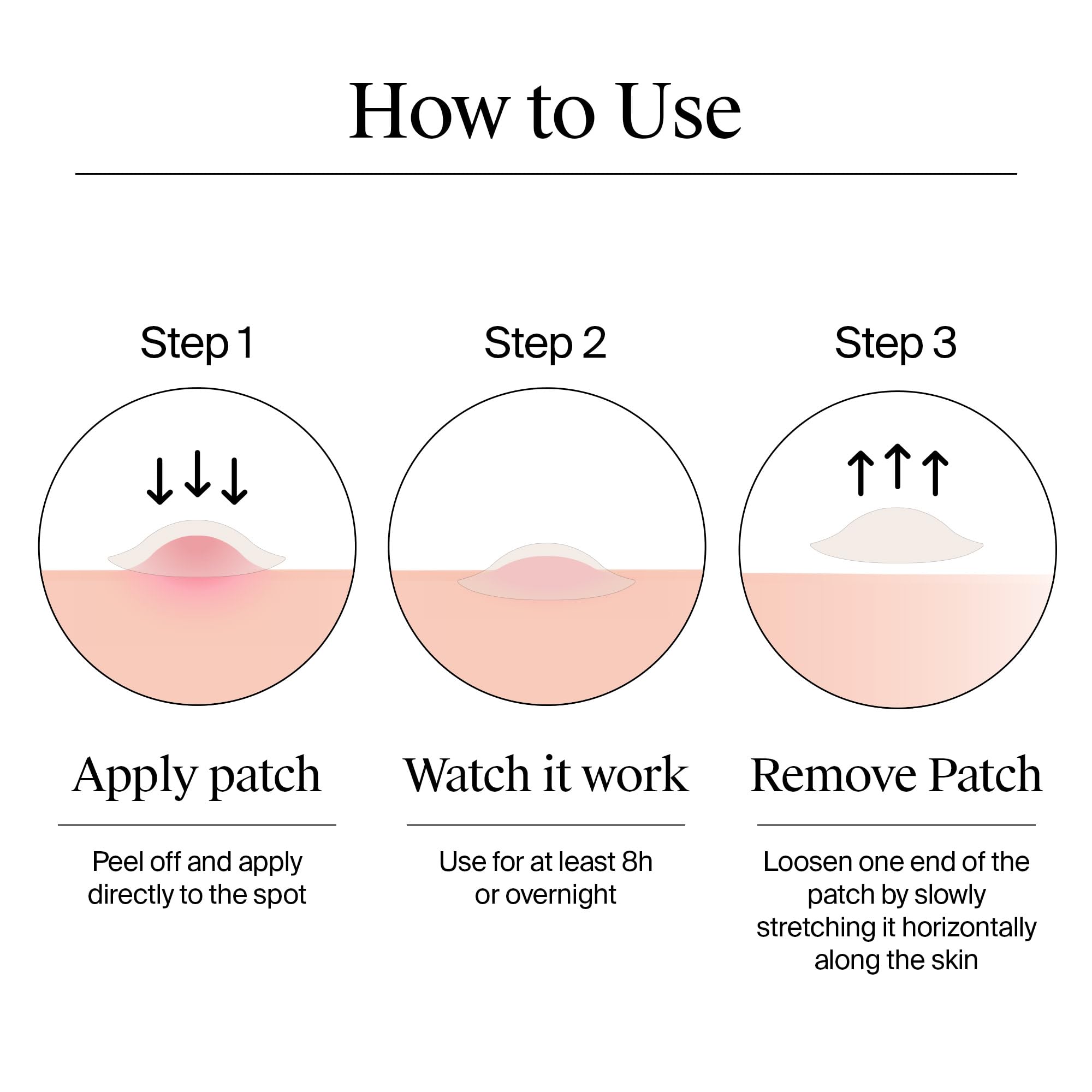 How to Use

Step 1

Apply patch

Peel off and apply directly to the spot

Step 2

Watch it work

Use for at least 8h or overnight

Step 3

Remove Patch

Loosen one end of the patch by slowly stretching it horizontally along the skin