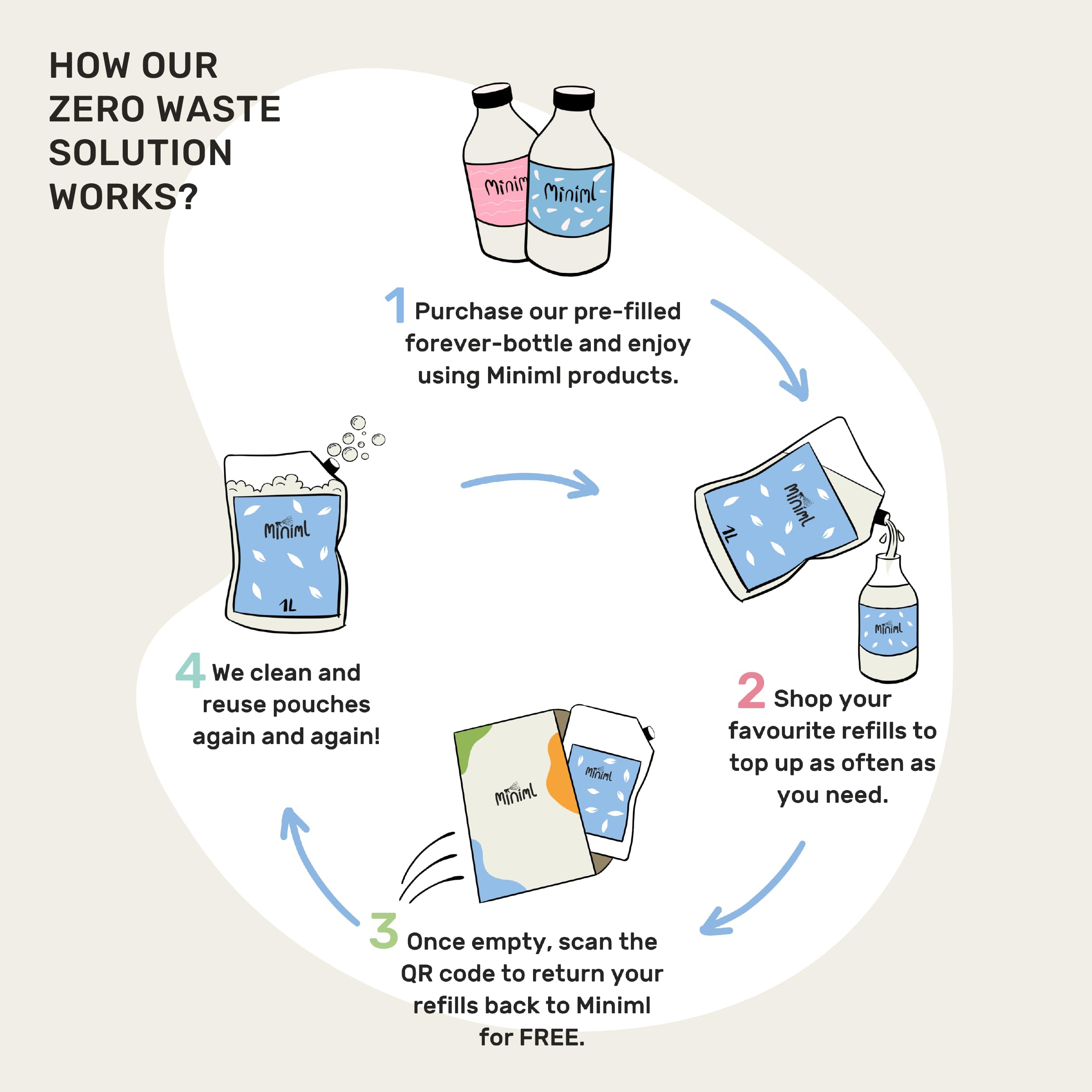 HOW OUR ZERO WASTE SOLUTION WORKS?

Minim Miniml

1 Purchase our pre-filled forever-bottle and enjoy using Miniml products.

Miniml 1L

Miniml

2 Shop your favourite refills to top up as often as you need.

Miniml Miniml

3 Once empty, scan the QR code to return your refills back to Miniml for FREE.

Miniml 1L

4 We clean and reuse pouches again and again!