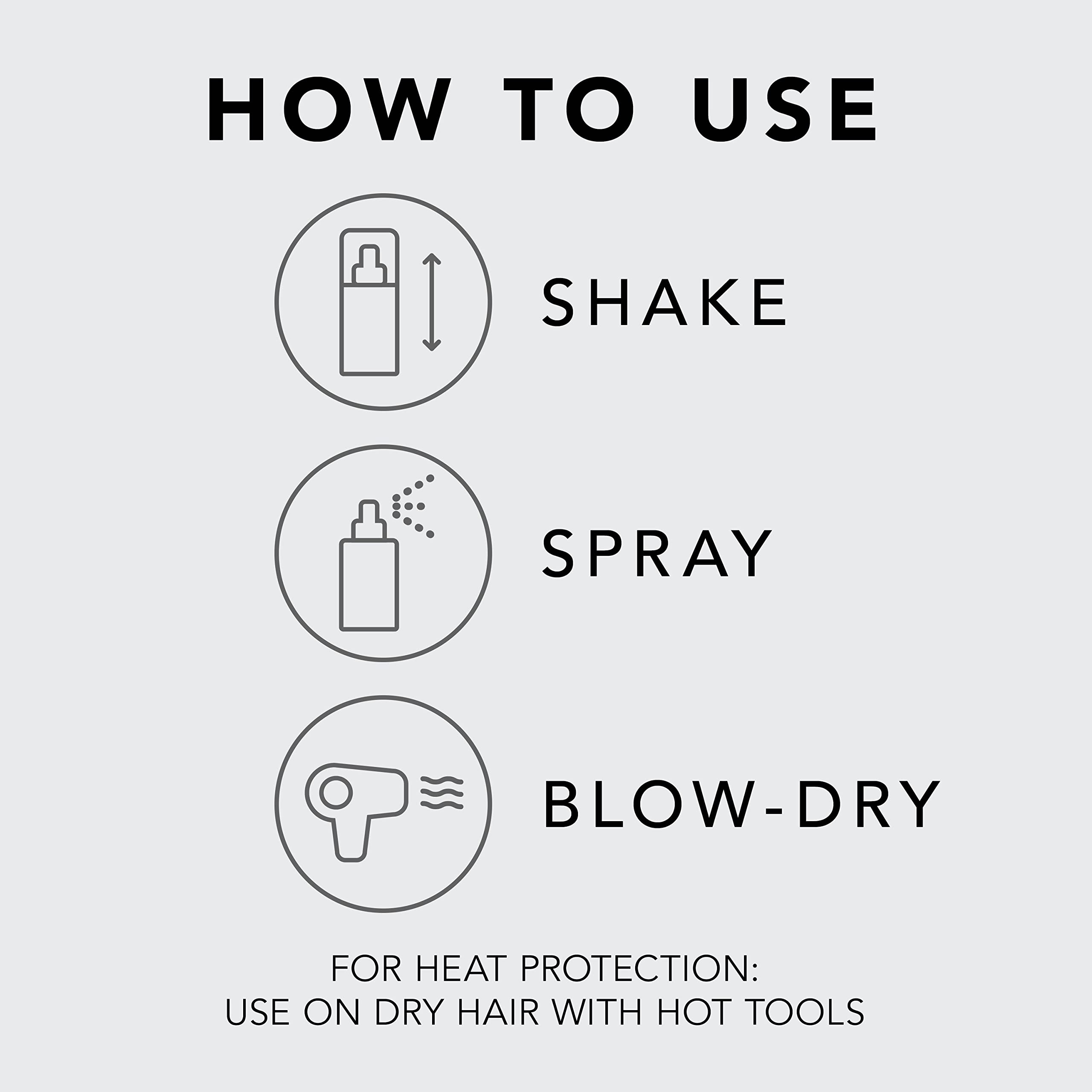 HOW TO USE

SHAKE

SPRAY

BLOW-DRY

FOR HEAT PROTECTION:
USE ON DRY HAIR WITH HOT TOOLS