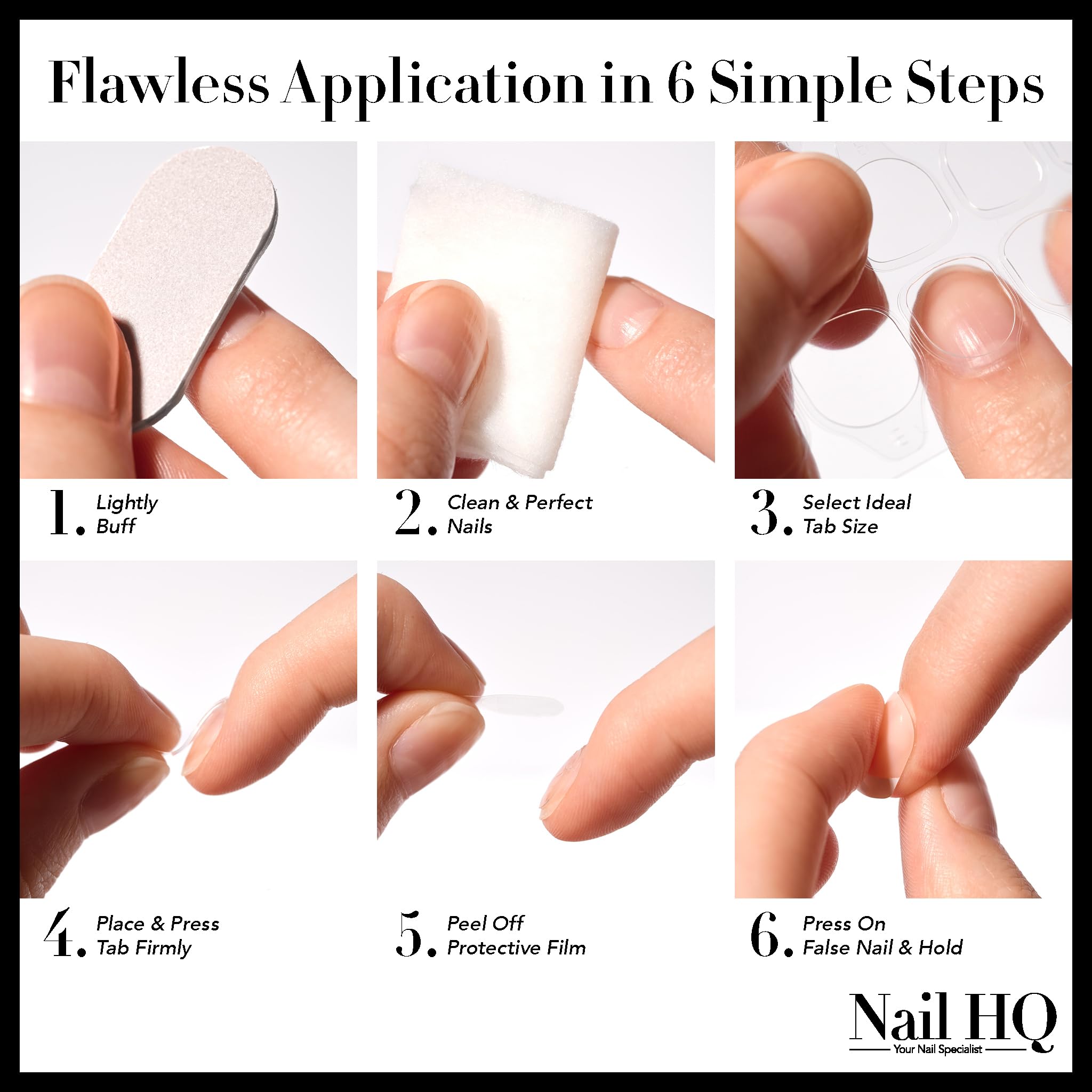 Flawless Application in 6 Simple Steps

1. Lightly Buff

2. Clean & Perfect Nails

3. Select Ideal Tab Size

4. Place & Press Tab Firmly

5. Peel Off Protective Film

6. Press On False Nail & Hold

Nail HQ
Your Nail Specialist