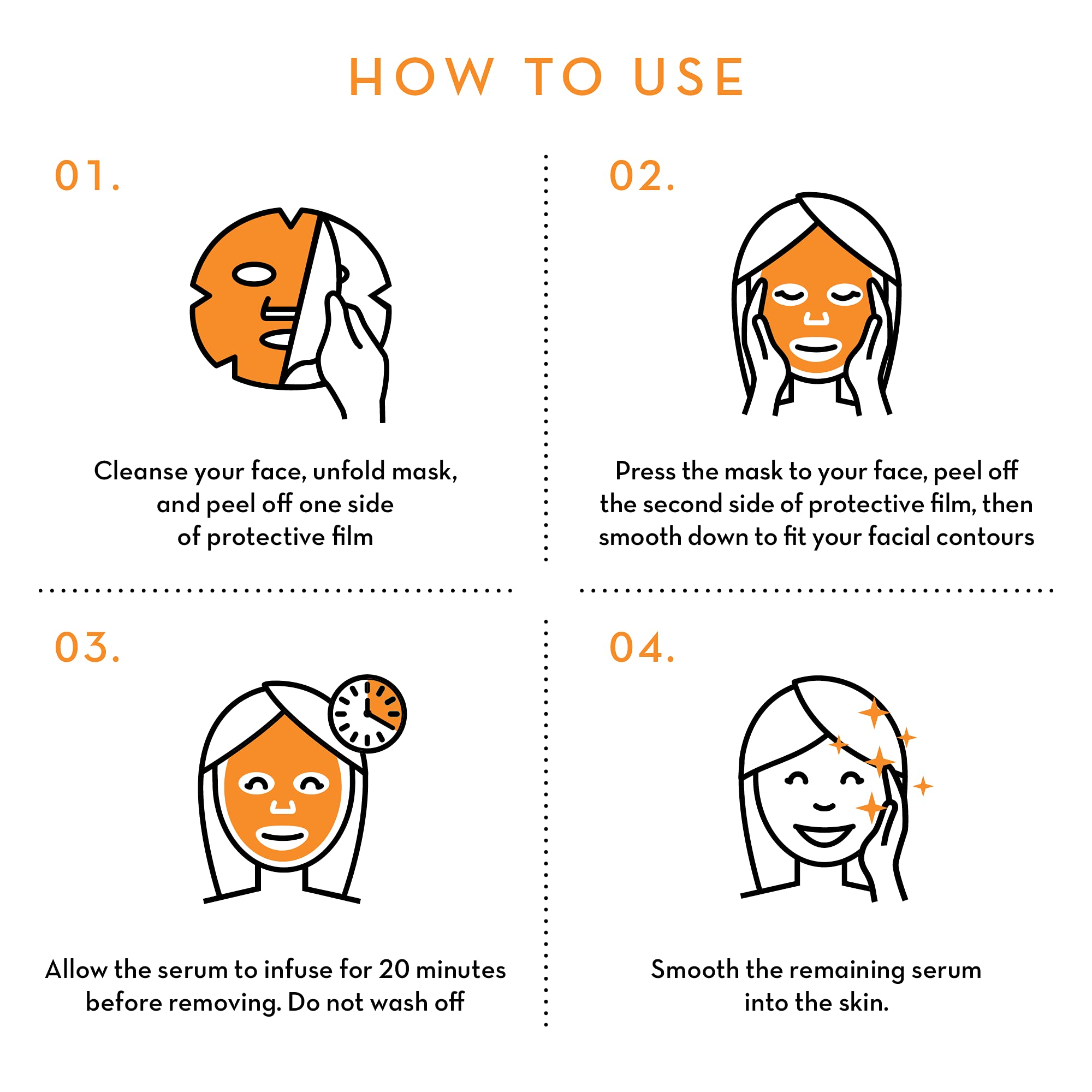 HOW TO USE

01.

Cleanse your face, unfold mask, and peel off one side of protective film

02.

Press the mask to your face, peel off the second side of protective film, then smooth down to fit your facial contours

03.

Allow the serum to infuse for 20 minutes before removing. Do not wash off

04.

Smooth the remaining serum into the skin.