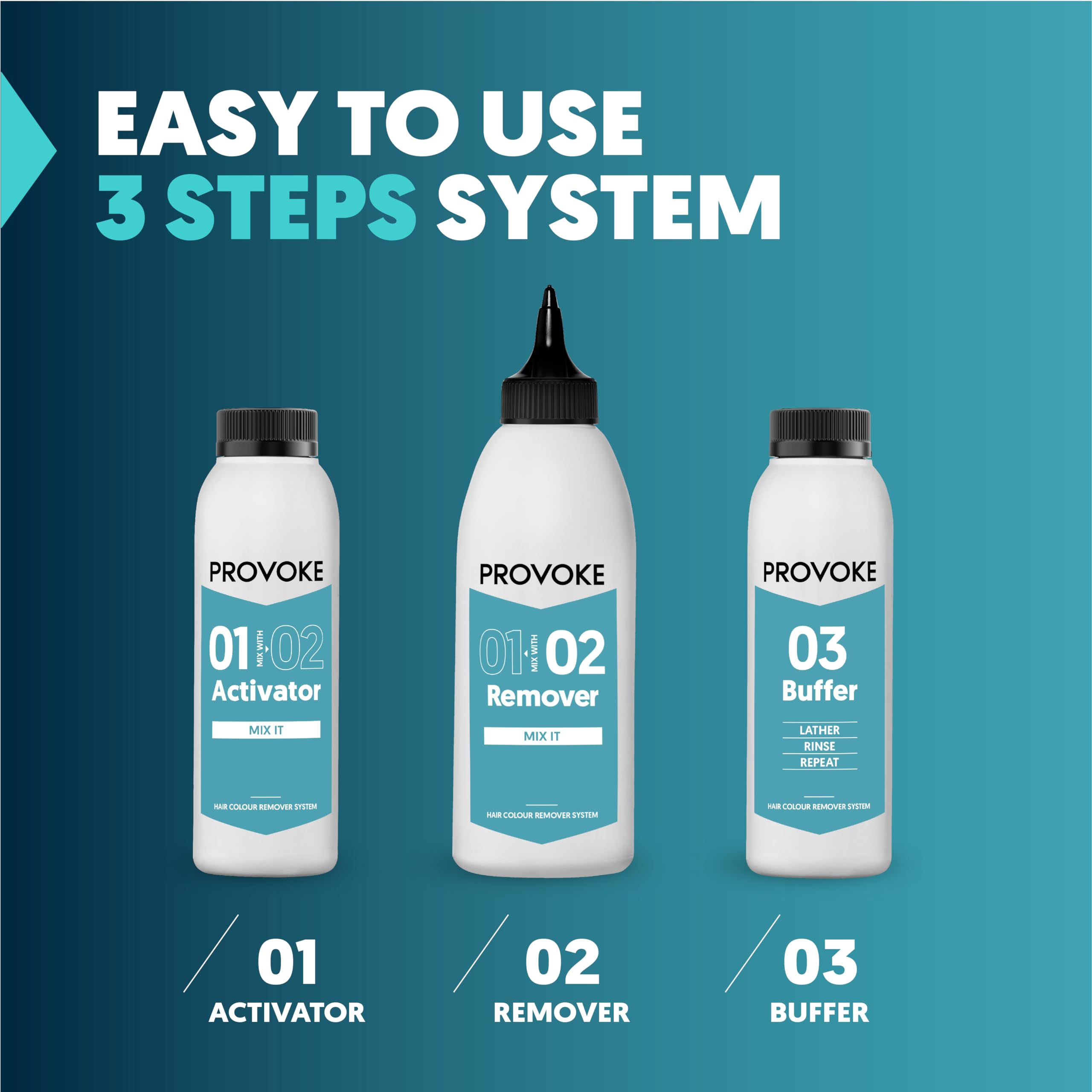 EASY TO USE
3 STEPS SYSTEM

PROVOKE
01 MIX WITH 02
Activator
MIX IT
HAIR COLOUR REMOVER SYSTEM

PROVOKE
01 MIX WITH 02
Remover
MIX IT
HAIR COLOUR REMOVER SYSTEM

PROVOKE
03
Buffer
LATHER
RINSE
REPEAT
HAIR COLOUR REMOVER SYSTEM

01
ACTIVATOR

02
REMOVER

03
BUFFER