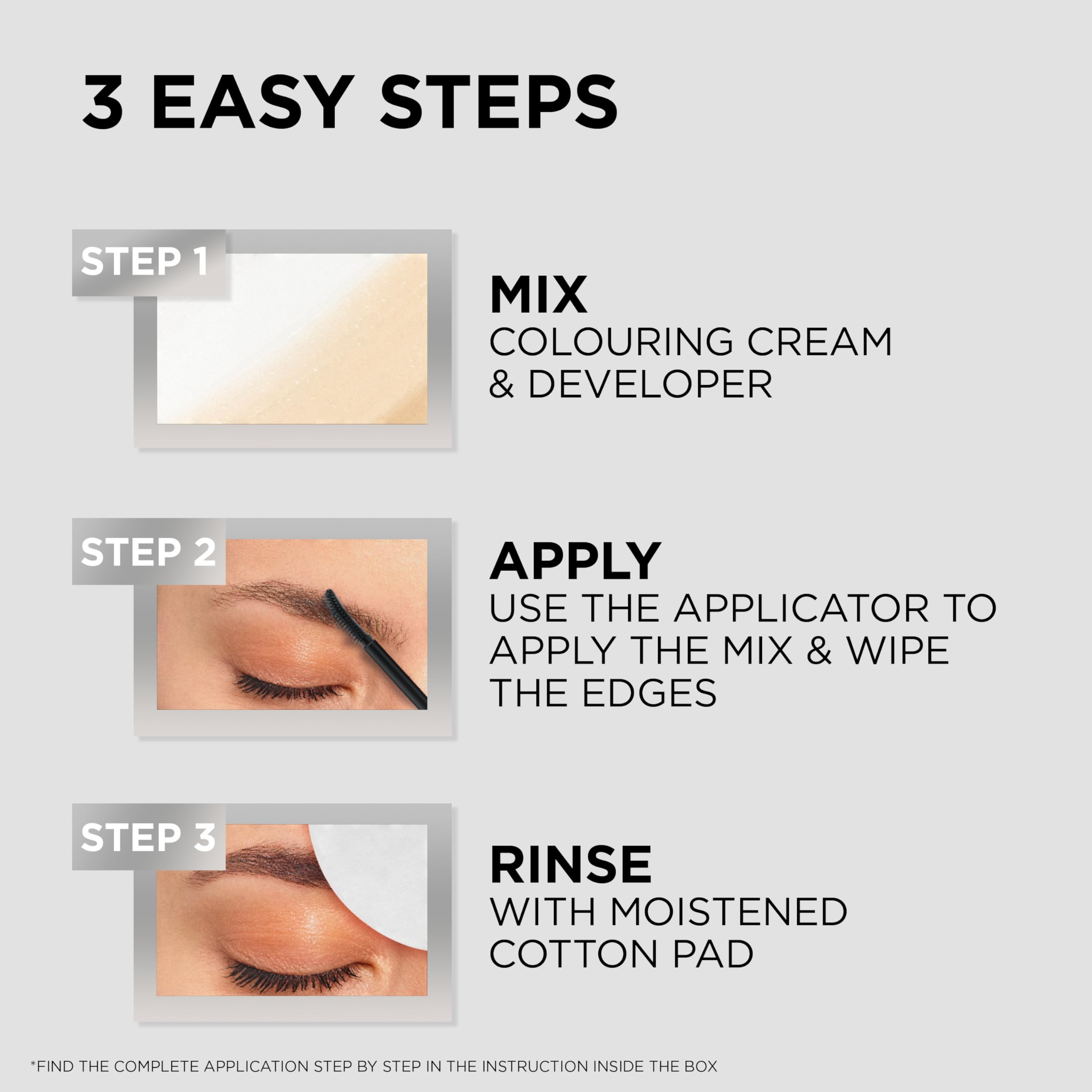 3 EASY STEPS

STEP 1

MIX
COLOURING CREAM & DEVELOPER

STEP 2

APPLY
USE THE APPLICATOR TO APPLY THE MIX & WIPE THE EDGES

STEP 3

RINSE
WITH MOISTENED COTTON PAD

*FIND THE COMPLETE APPLICATION STEP BY STEP IN THE INSTRUCTION INSIDE THE BOX