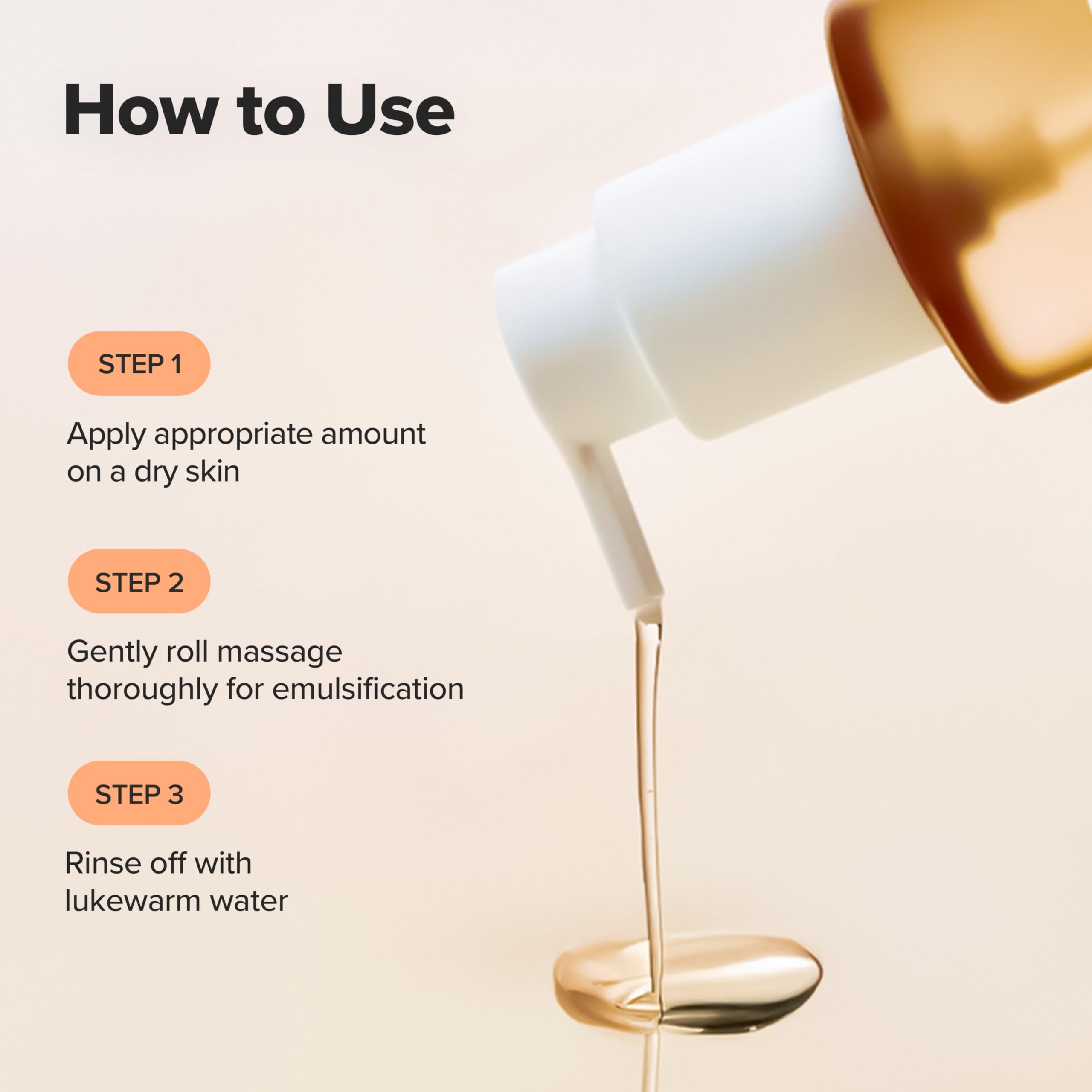 How to Use

STEP 1

Apply appropriate amount on a dry skin

STEP 2

Gently roll massage thoroughly for emulsification

STEP 3

Rinse off with lukewarm water