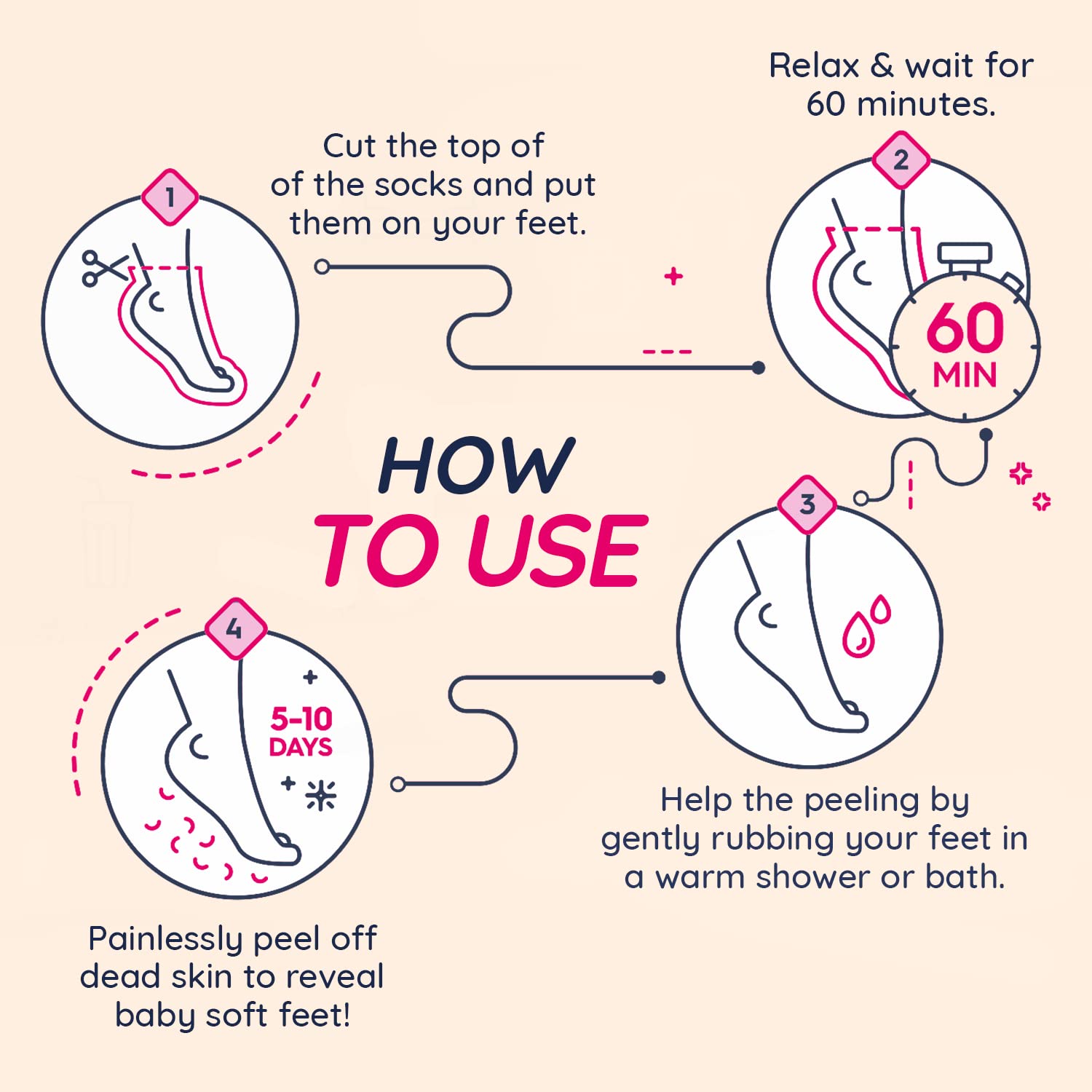 HOW TO USE

1
Cut the top of of the socks and put them on your feet.

2
Relax & wait for 60 minutes.

60 MIN

3
Help the peeling by gently rubbing your feet in a warm shower or bath.

4
5-10 DAYS

Painlessly peel off dead skin to reveal baby soft feet!