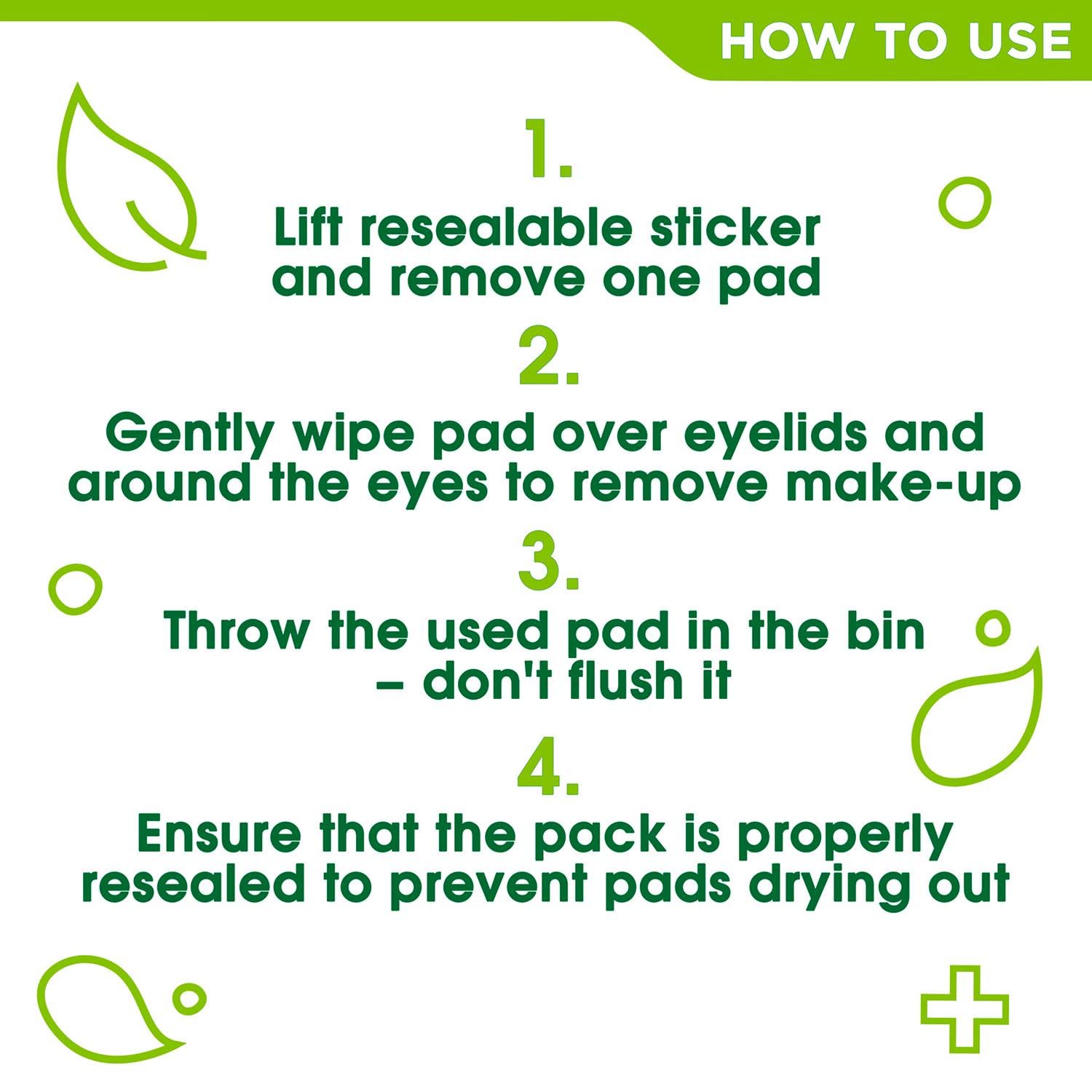 HOW TO USE

1.

Lift resealable sticker and remove one pad

2.

Gently wipe pad over eyelids and around the eyes to remove make-up

3.

Throw the used pad in the bin – don't flush it

4.

Ensure that the pack is properly resealed to prevent pads drying out