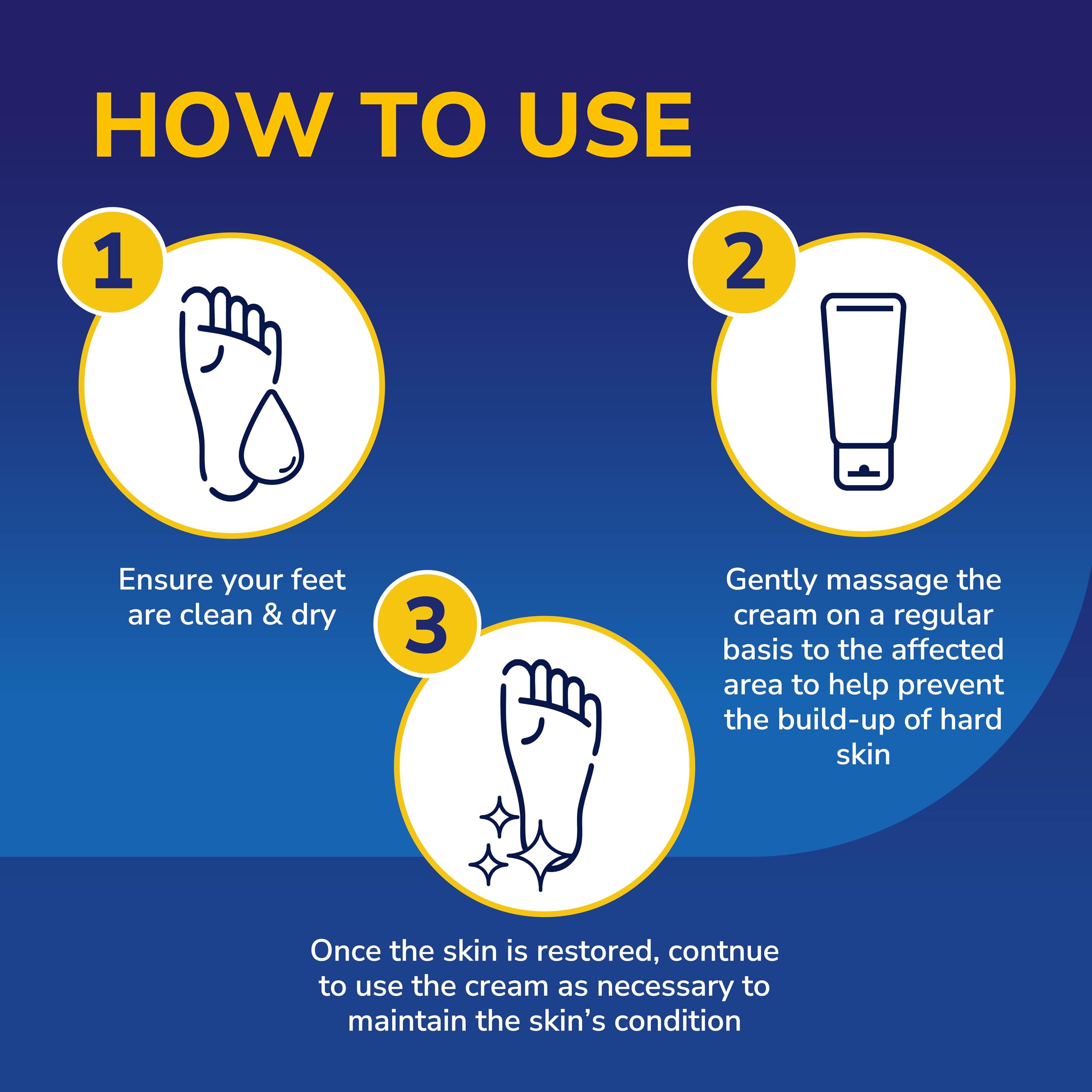 HOW TO USE

1

Ensure your feet are clean & dry

2

Gently massage the cream on a regular basis to the affected area to help prevent the build-up of hard skin

3

Once the skin is restored, contnue to use the cream as necessary to maintain the skin's condition