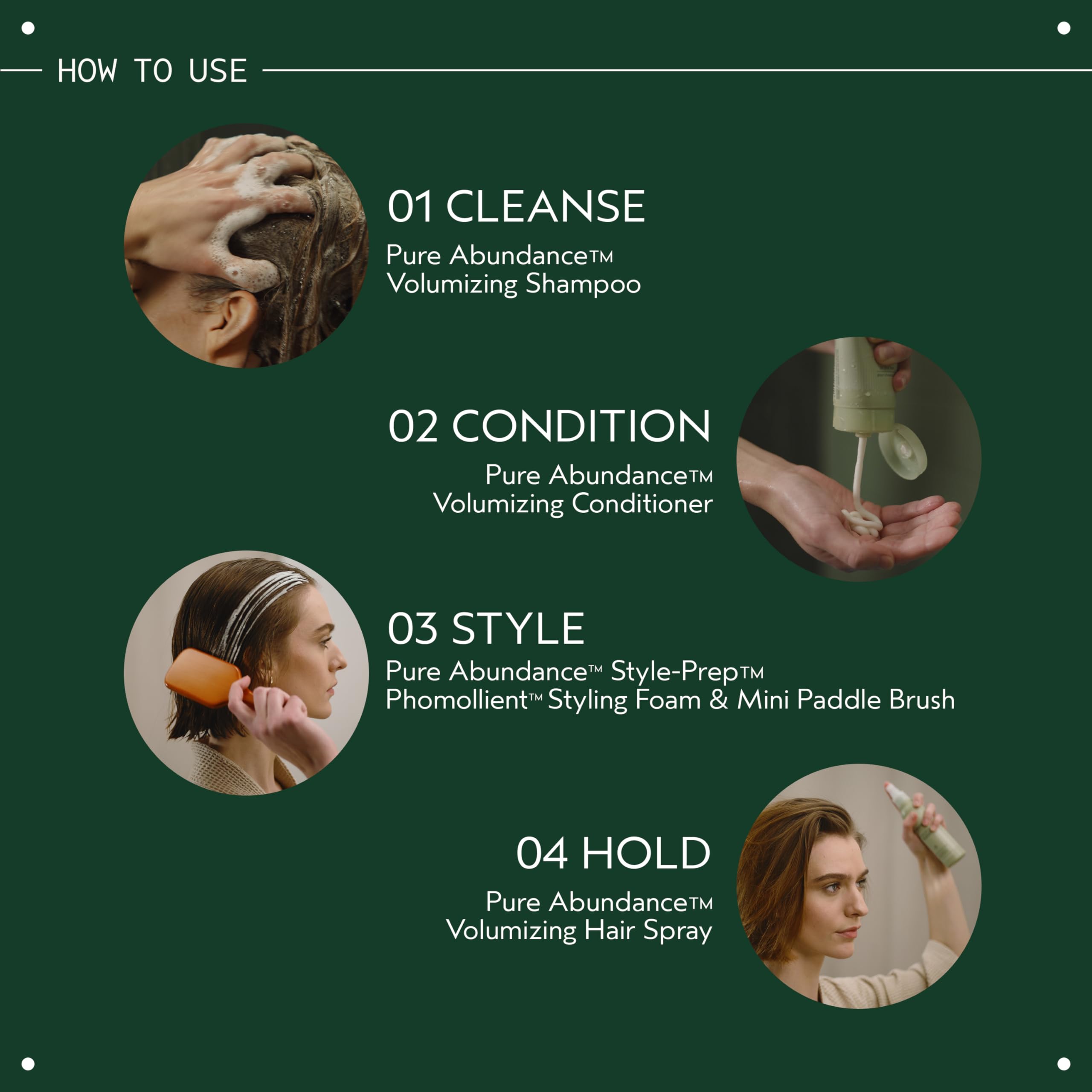 HOW TO USE

01 CLEANSE

Pure AbundanceTM Volumizing Shampoo

02 CONDITION

Pure AbundanceTM Volumizing Conditioner

03 STYLE

Pure Abundance™ Style-PrepTM Phomollient™ Styling Foam & Mini Paddle Brush

04 HOLD

Pure AbundanceTM Volumizing Hair Spray