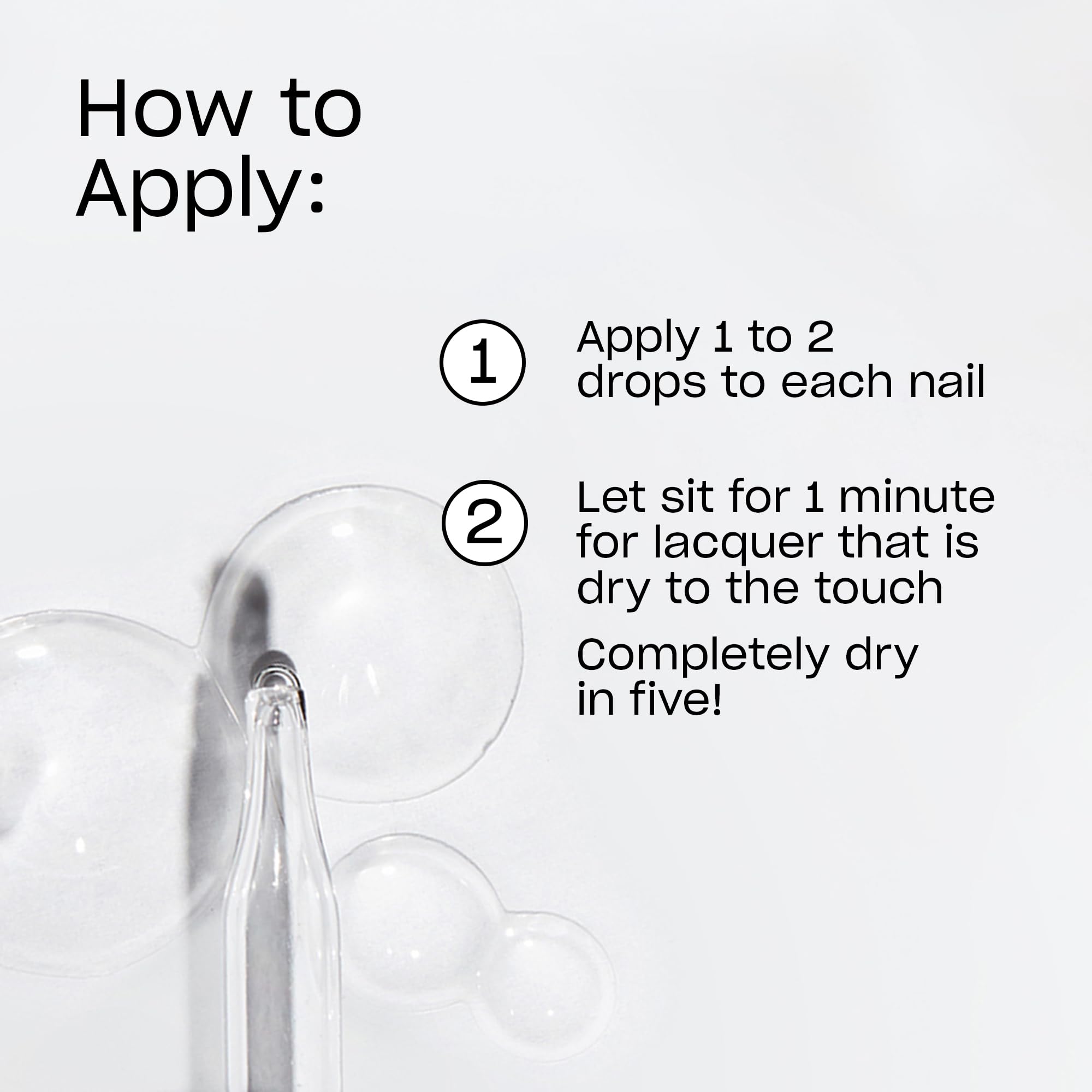 How to Apply:

1 Apply 1 to 2 drops to each nail

2 Let sit for 1 minute for lacquer that is dry to the touch

Completely dry in five!