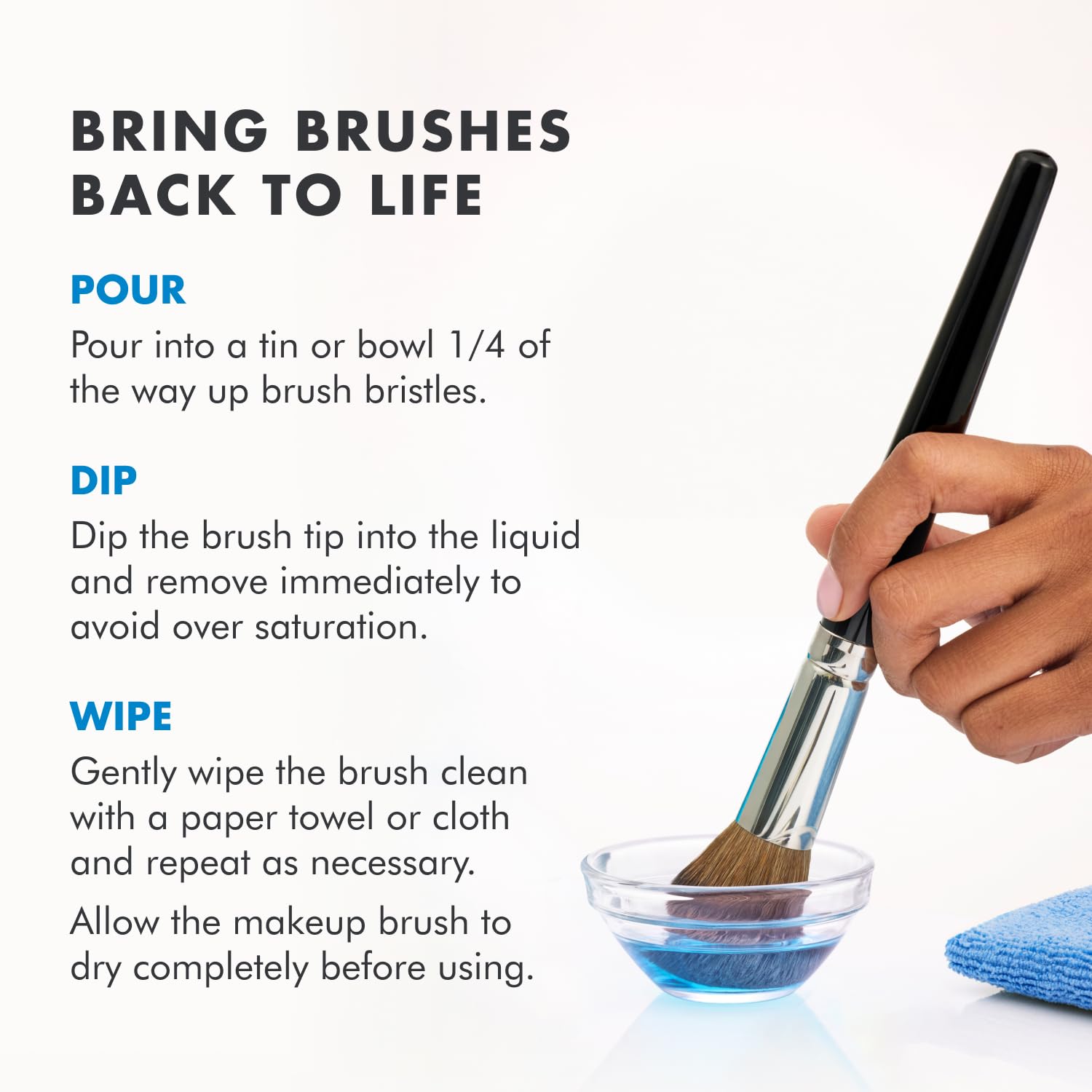 BRING BRUSHES BACK TO LIFE

POUR
Pour into a tin or bowl 1/4 of the way up brush bristles.

DIP
Dip the brush tip into the liquid and remove immediately to avoid over saturation.

WIPE
Gently wipe the brush clean with a paper towel or cloth and repeat as necessary.

Allow the makeup brush to dry completely before using.