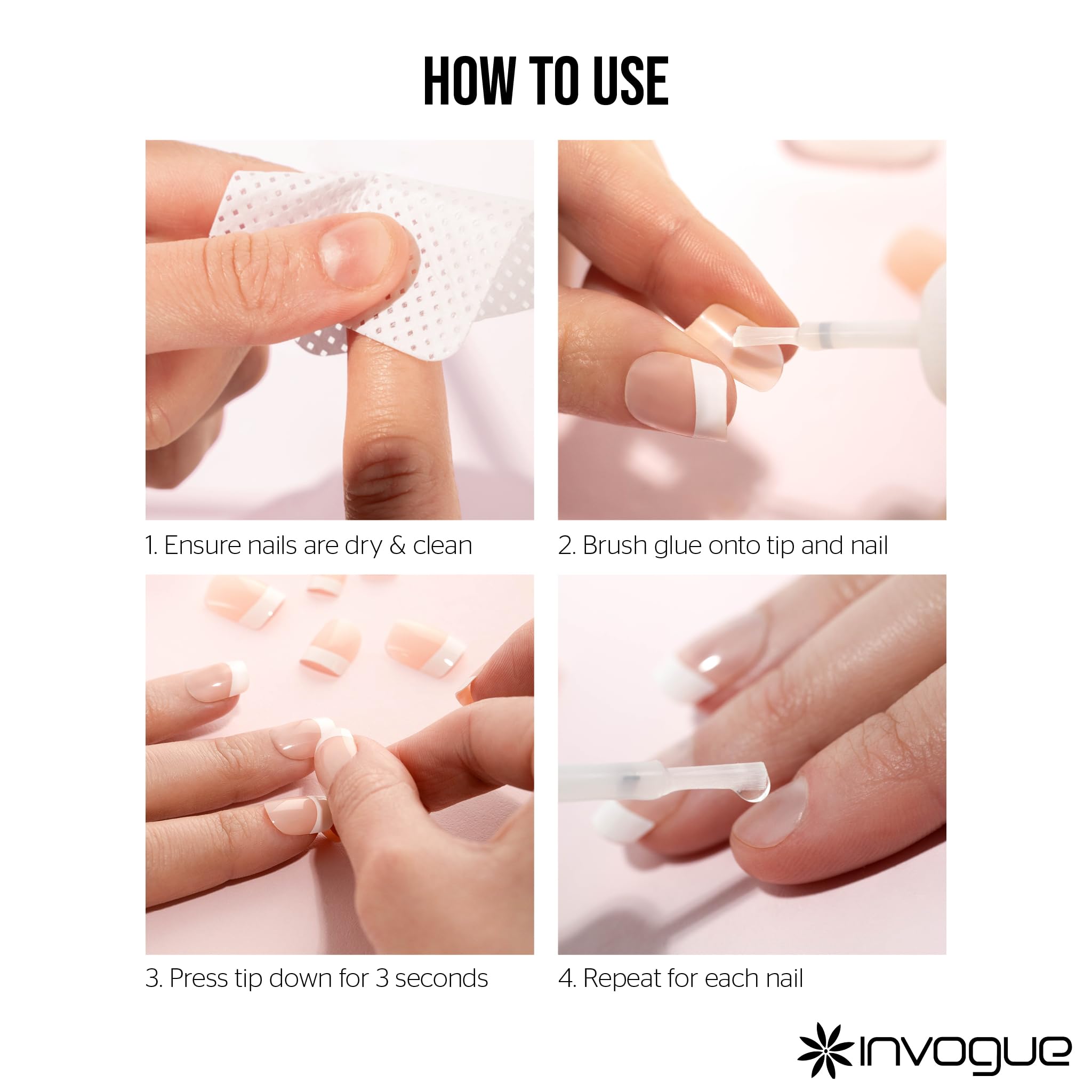 HOW TO USE

1. Ensure nails are dry & clean

2. Brush glue onto tip and nail

3. Press tip down for 3 seconds

4. Repeat for each nail

invogue