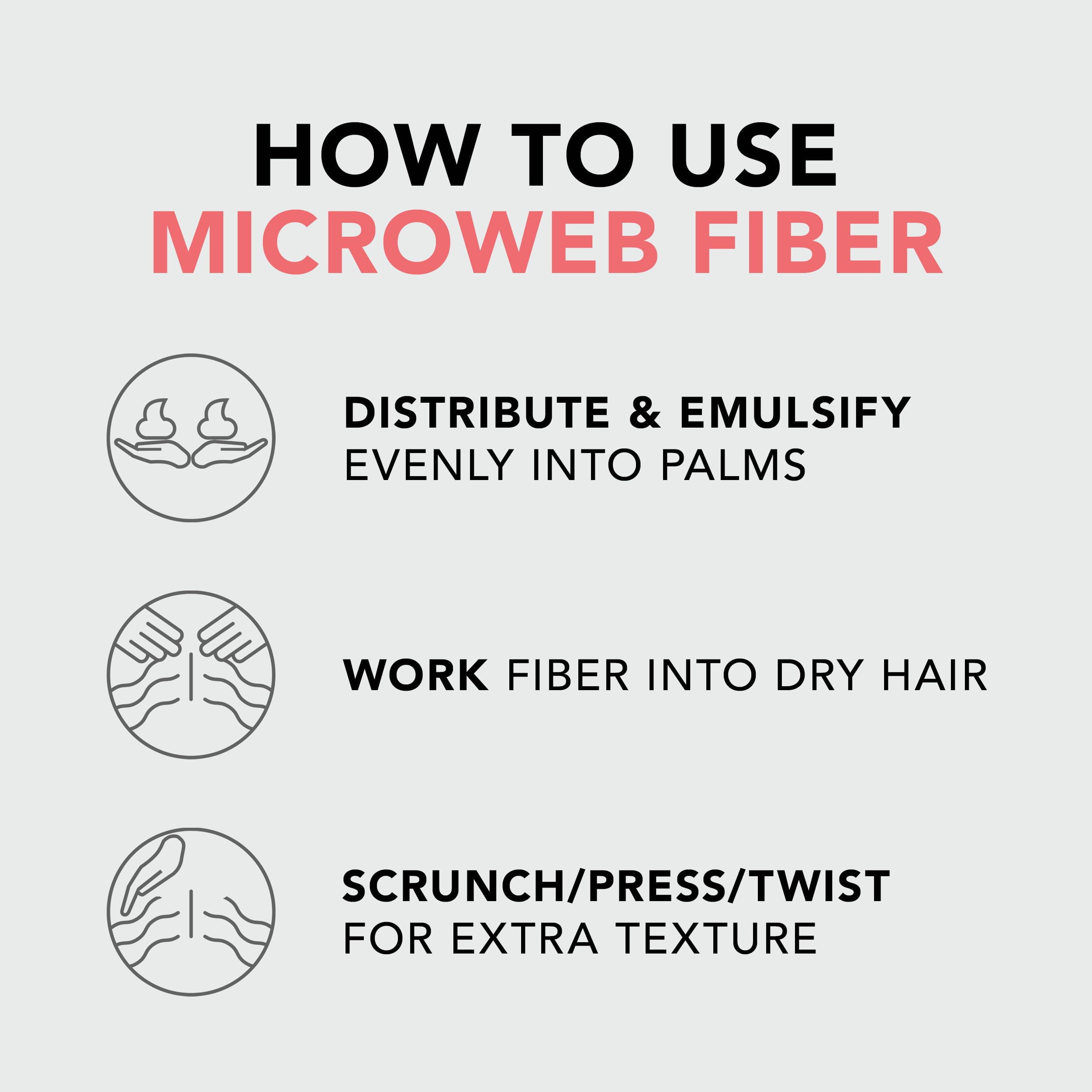 HOW TO USE
MICROWEB FIBER

DISTRIBUTE & EMULSIFY
EVENLY INTO PALMS

WORK FIBER INTO DRY HAIR

SCRUNCH/PRESS/TWIST
FOR EXTRA TEXTURE