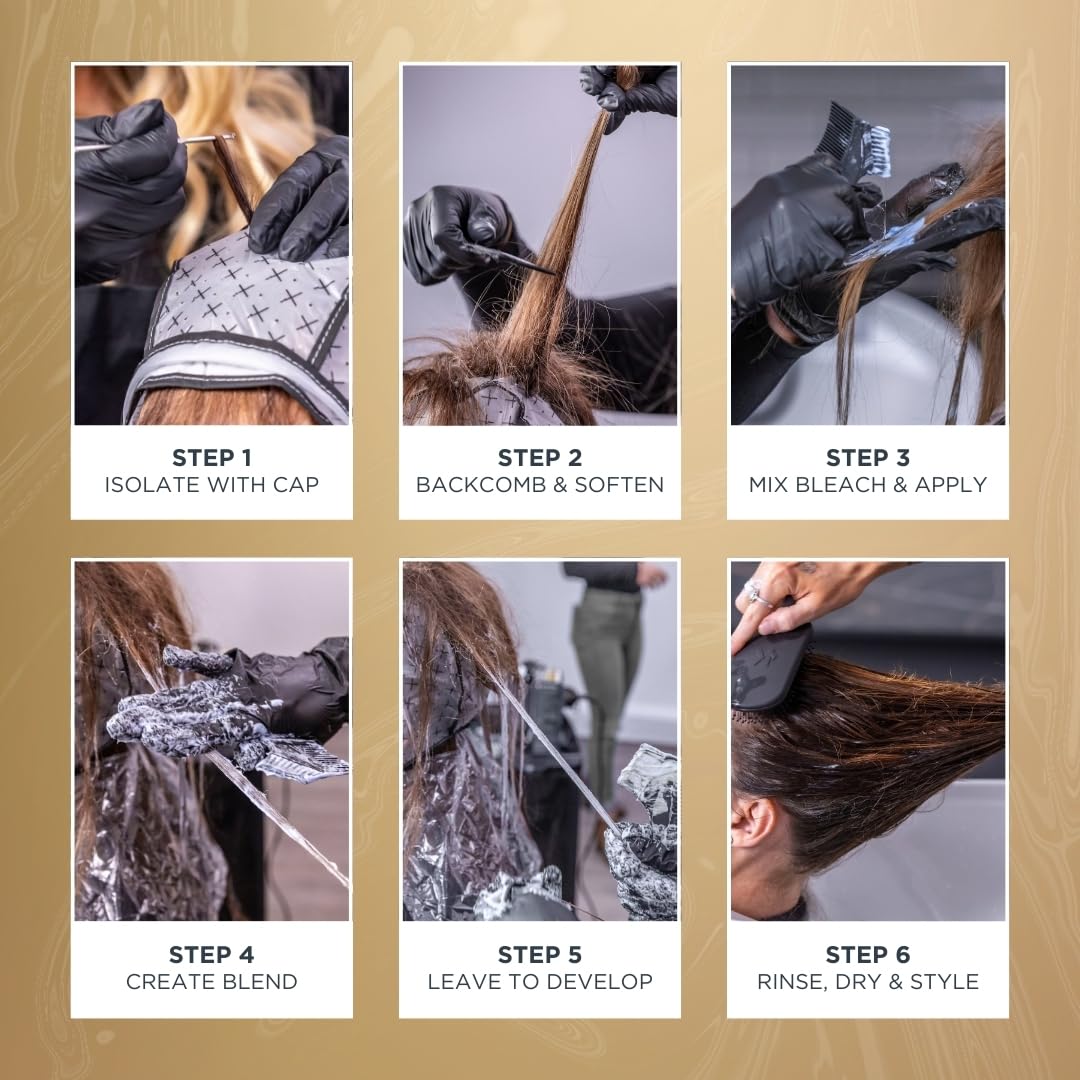 STEP 1
ISOLATE WITH CAP

STEP 2
BACKCOMB & SOFTEN

STEP 3
MIX BLEACH & APPLY

STEP 4
CREATE BLEND

STEP 5
LEAVE TO DEVELOP

STEP 6
RINSE, DRY & STYLE