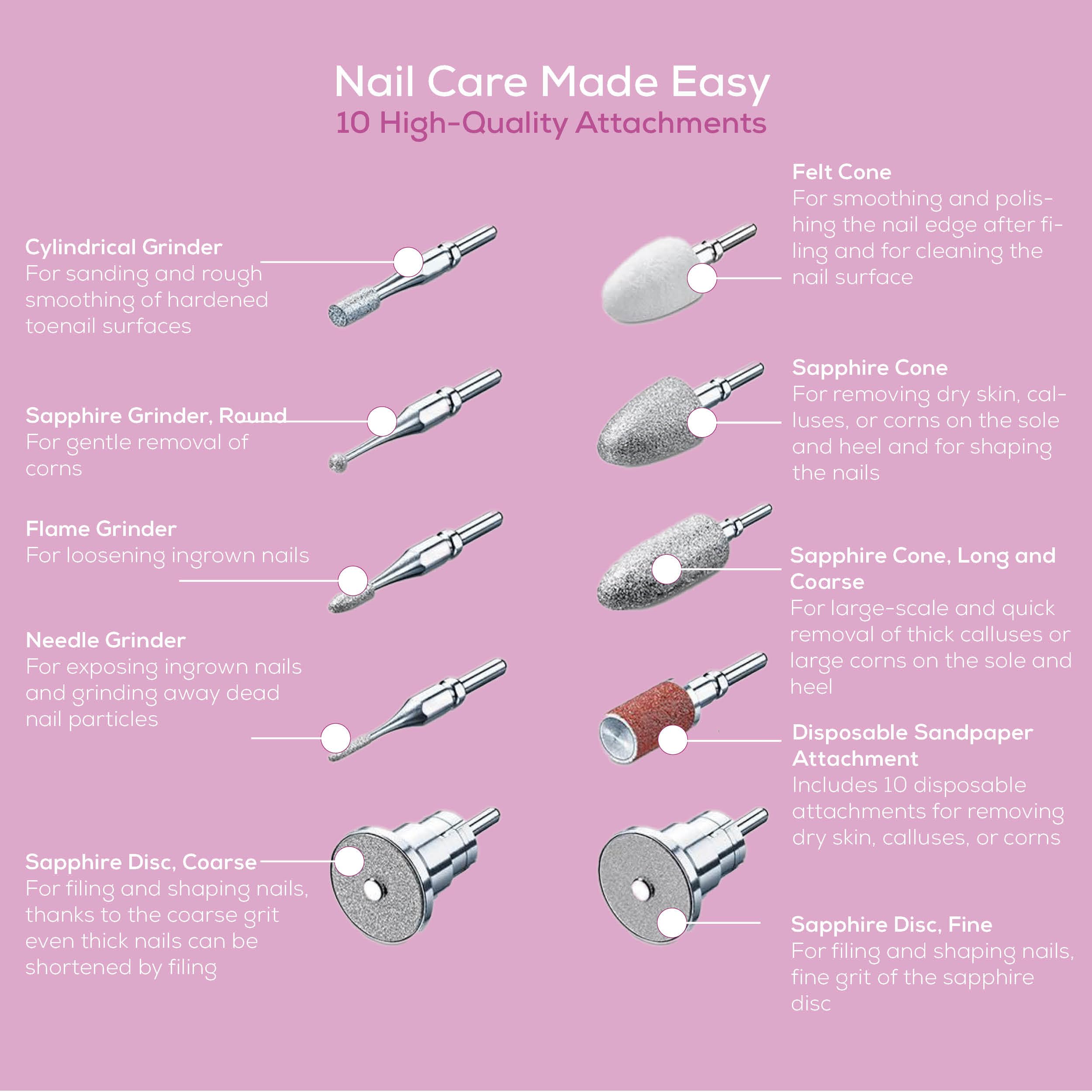 Nail Care Made Easy
10 High-Quality Attachments

Cylindrical Grinder
For sanding and rough smoothing of hardened toenail surfaces

Sapphire Grinder, Round
For gentle removal of corns

Flame Grinder
For loosening ingrown nails

Needle Grinder
For exposing ingrown nails and grinding away dead nail particles

Sapphire Disc, Coarse
For filing and shaping nails, thanks to the coarse grit even thick nails can be shortened by filing

Felt Cone
For smoothing and polishing the nail edge after filing and for cleaning the nail surface

Sapphire Cone
For removing dry skin, calluses, or corns on the sole and heel and for shaping the nails

Sapphire Cone, Long and Coarse
For large-scale and quick removal of thick calluses or large corns on the sole and heel

Disposable Sandpaper Attachment
Includes 10 disposable attachments for removing dry skin, calluses, or corns

Sapphire Disc, Fine
For filing and shaping nails, fine grit of the sapphire disc