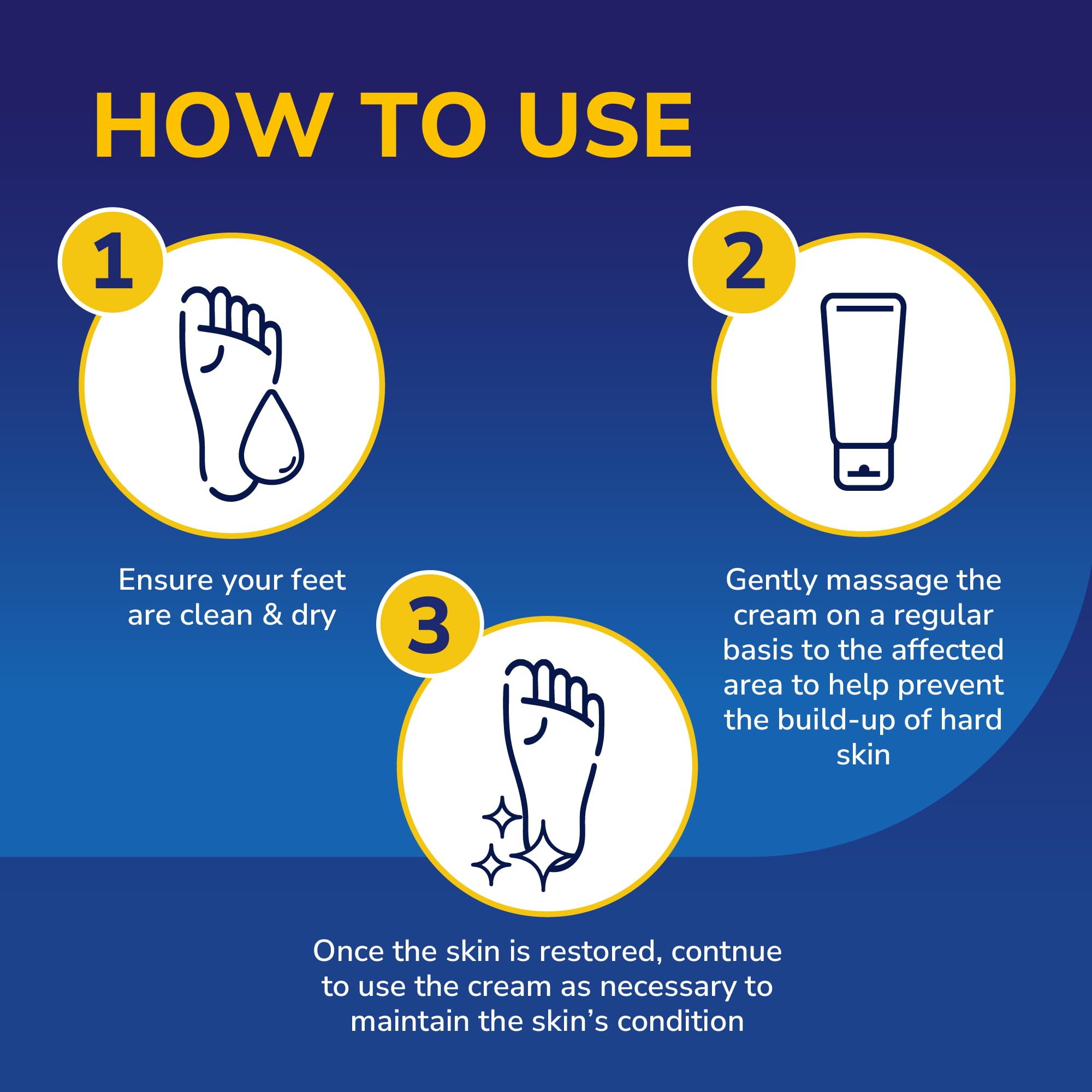 HOW TO USE

1

Ensure your feet are clean & dry

2

Gently massage the cream on a regular basis to the affected area to help prevent the build-up of hard skin

3

Once the skin is restored, contnue to use the cream as necessary to maintain the skin's condition