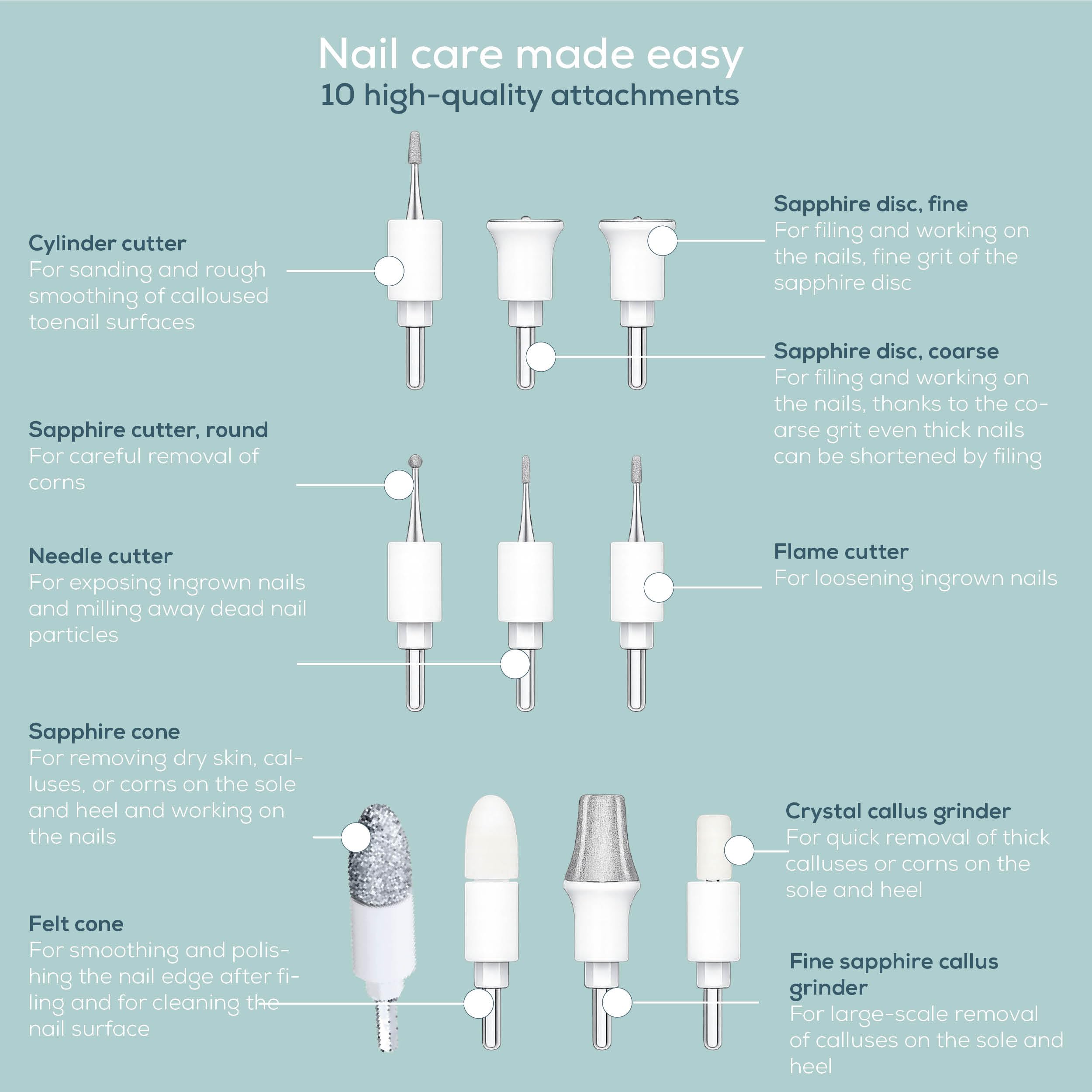 Nail care made easy
10 high-quality attachments

Cylinder cutter
For sanding and rough smoothing of calloused toenail surfaces

Sapphire cutter, round
For careful removal of corns

Needle cutter
For exposing ingrown nails and milling away dead nail particles

Sapphire cone
For removing dry skin, calluses, or corns on the sole and heel and working on the nails

Felt cone
For smoothing and polishing the nail edge after filing and for cleaning the nail surface

Sapphire disc, fine
For filing and working on the nails, fine grit of the sapphire disc

Sapphire disc, coarse
For filing and working on the nails, thanks to the coarse grit even thick nails can be shortened by filing

Flame cutter
For loosening ingrown nails

Crystal callus grinder
For quick removal of thick calluses or corns on the sole and heel

Fine sapphire callus grinder
For large-scale removal of calluses on the sole and heel