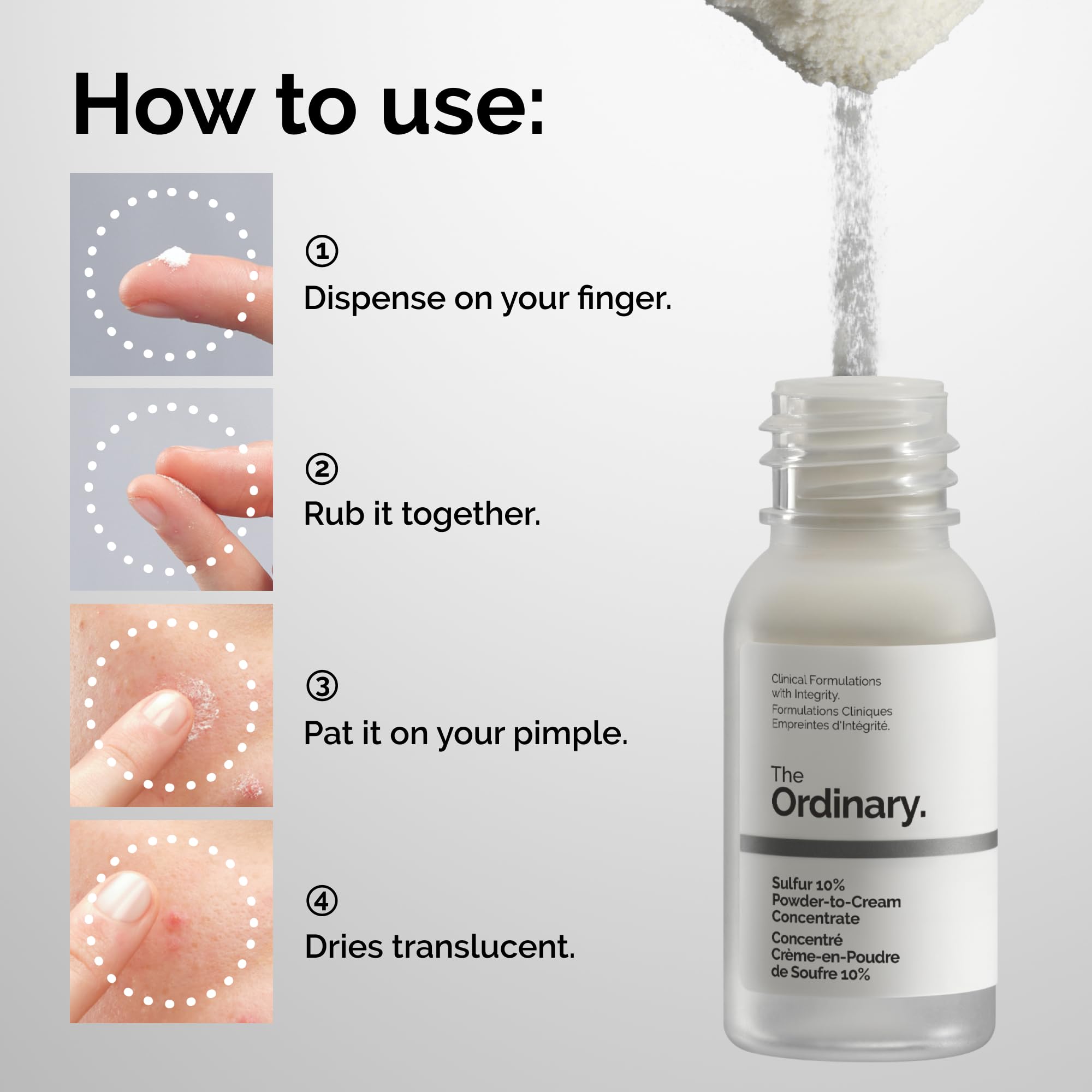 How to use:

①
Dispense on your finger.

②
Rub it together.

③
Pat it on your pimple.

④
Dries translucent.

Clinical Formulations with Integrity.
Formulations Cliniques Empreintes d'Intégrité.

The Ordinary.

Sulfur 10%
Powder-to-Cream Concentrate
Concentré Crème-en-Poudre de Soufre 10%