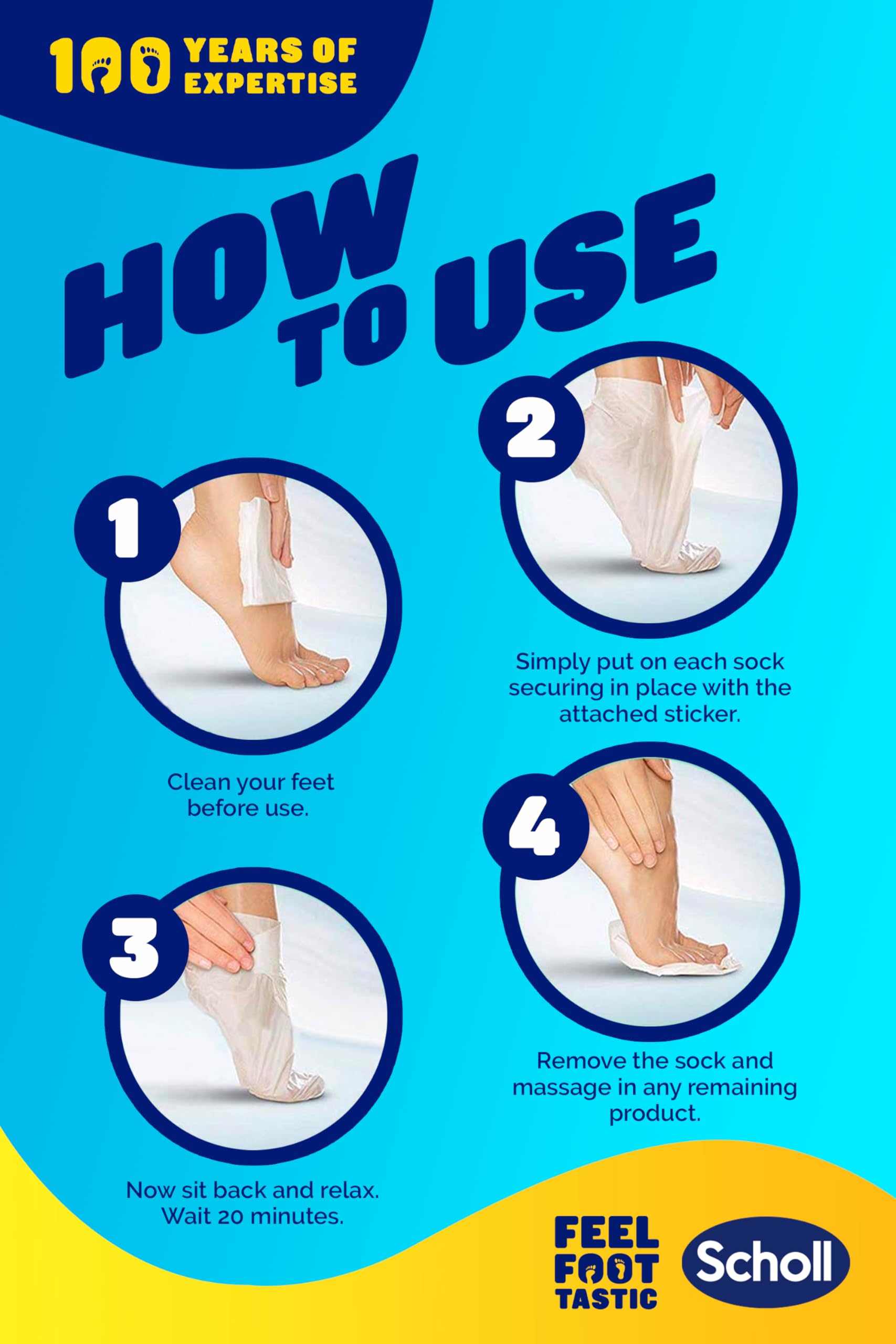 100 YEARS OF EXPERTISE

HOW TO USE

1

Clean your feet before use.

2

Simply put on each sock securing in place with the attached sticker.

3

Now sit back and relax. Wait 20 minutes.

4

Remove the sock and massage in any remaining product.

FEEL FOOT TASTIC

Scholl