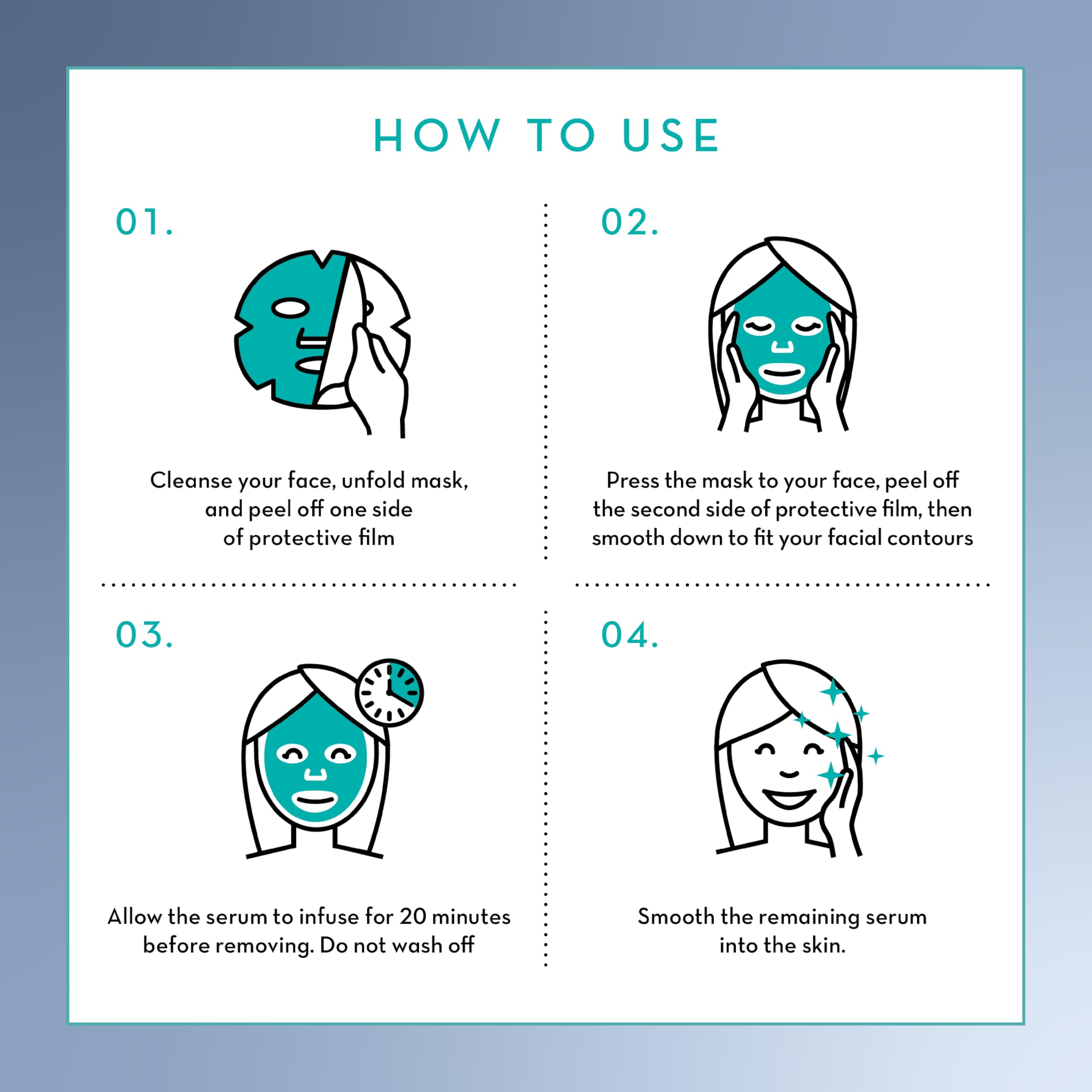 HOW TO USE

01.

Cleanse your face, unfold mask, and peel off one side of protective film

02.

Press the mask to your face, peel off the second side of protective film, then smooth down to fit your facial contours

03.

Allow the serum to infuse for 20 minutes before removing. Do not wash off

04.

Smooth the remaining serum into the skin.