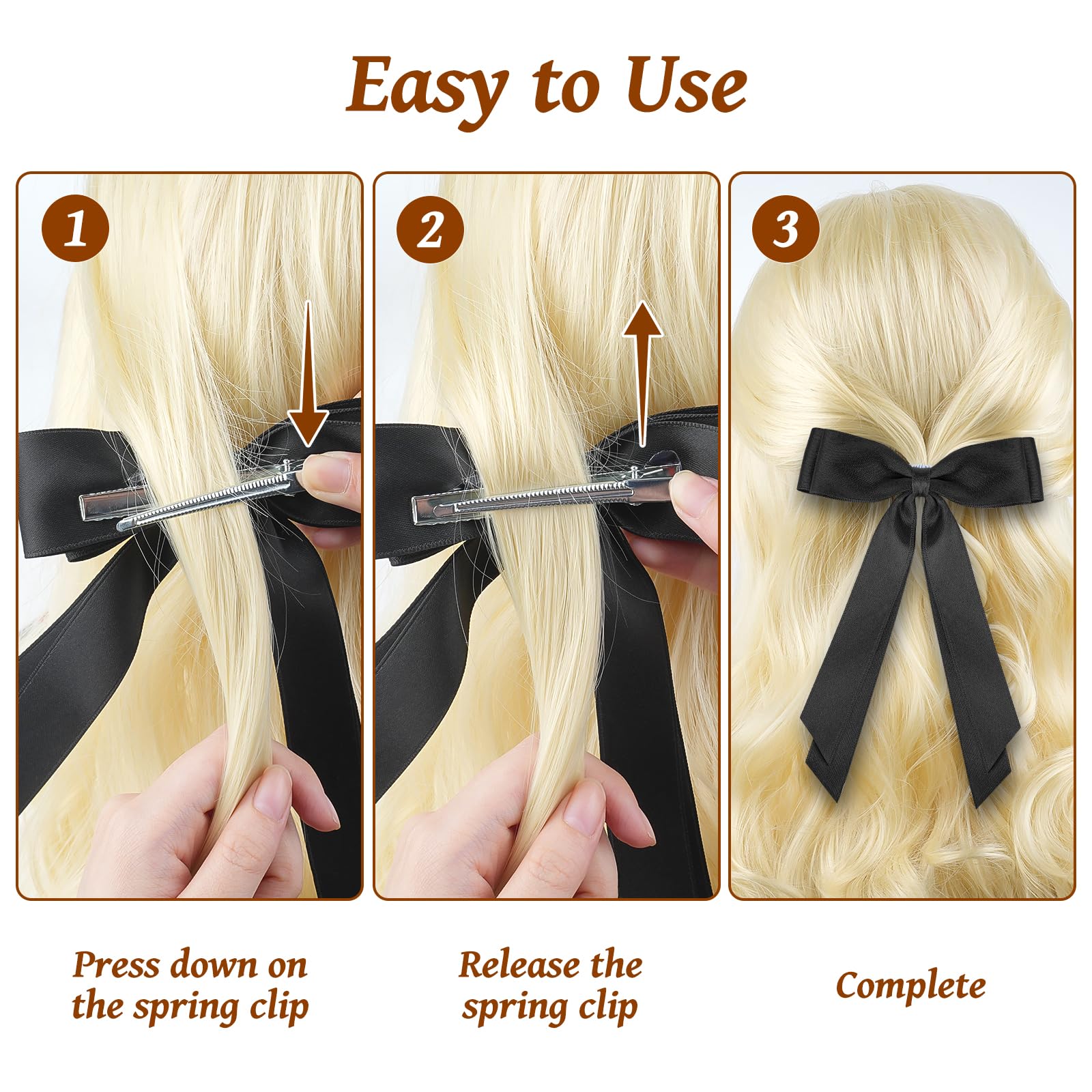 Easy to Use

1

2

3

Press down on the spring clip

Release the spring clip

Complete