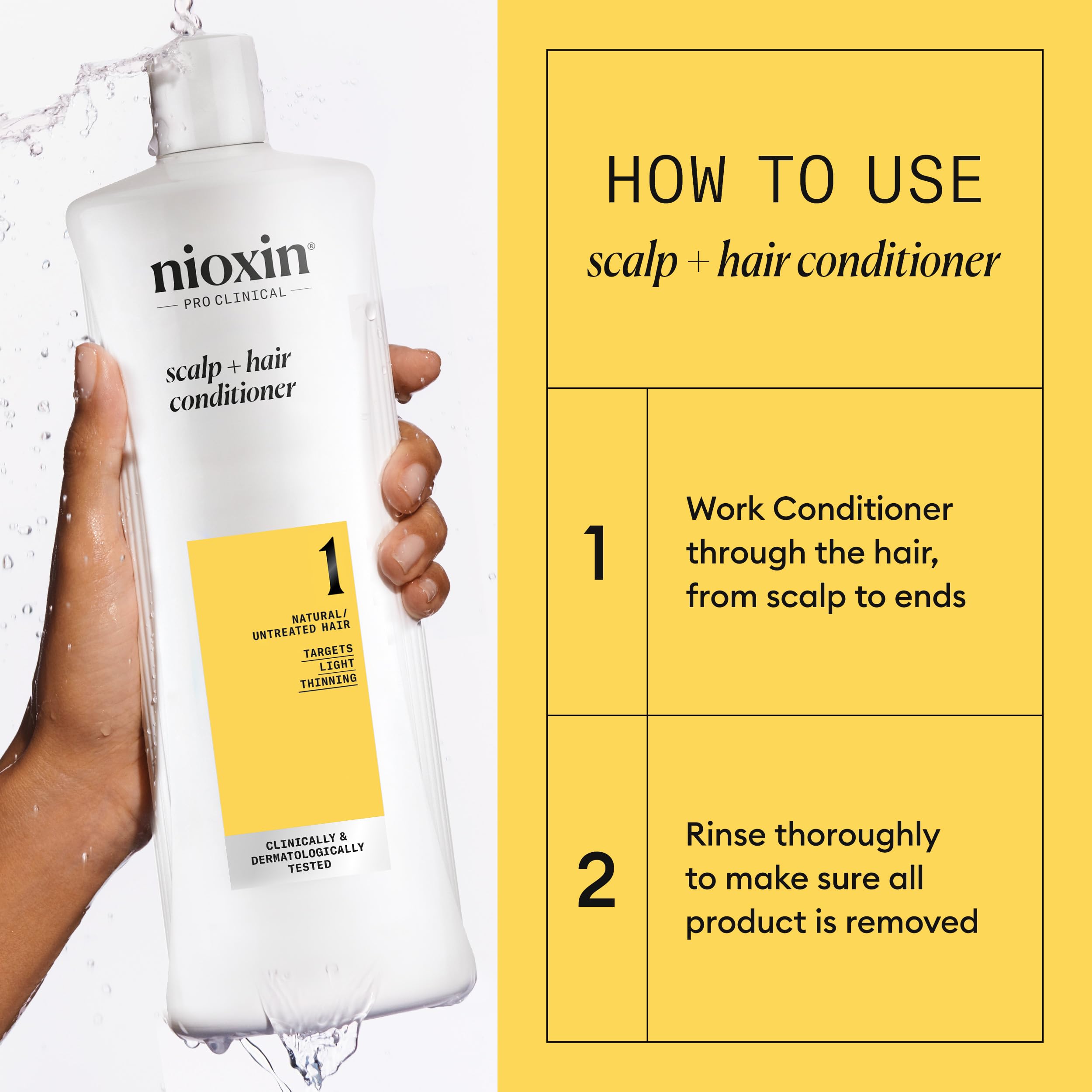 nioxin®
PRO CLINICAL

scalp + hair conditioner

1

NATURAL/ UNTREATED HAIR

TARGETS LIGHT THINNING

CLINICALLY & DERMATOLOGICALLY TESTED

HOW TO USE
scalp + hair conditioner

1

Work Conditioner through the hair, from scalp to ends

2

Rinse thoroughly to make sure all product is removed