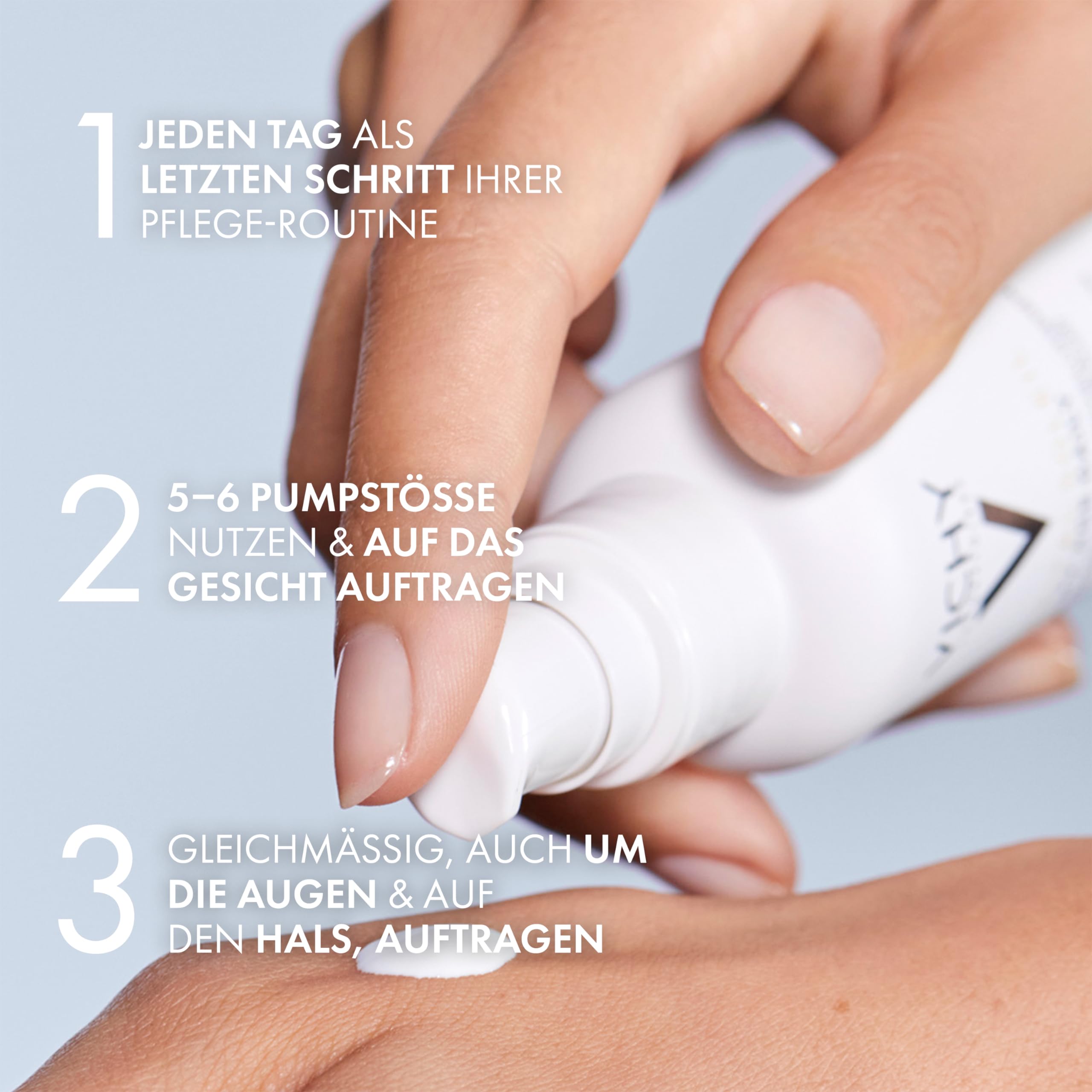 1 JEDEN TAG ALS LETZTEN SCHRITT IHRER PFLEGE-ROUTINE

2 5–6 PUMPSTÖSSE NUTZEN & AUF DAS GESICHT AUFTRAGEN

3 GLEICHMÄSSIG, AUCH UM DIE AUGEN & AUF DEN HALS, AUFTRAGEN

VICHY