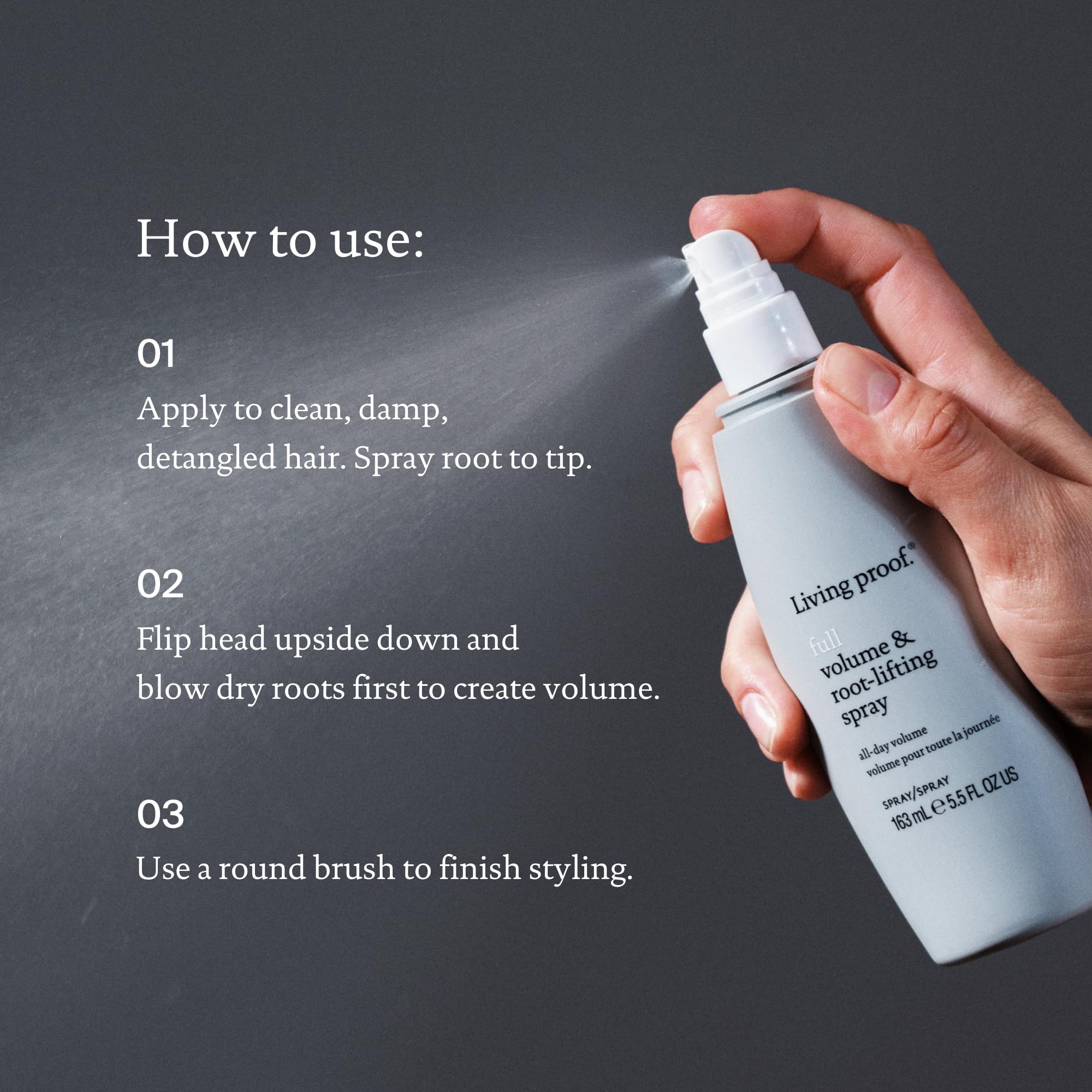 How to use:

01

Apply to clean, damp, detangled hair. Spray root to tip.

02

Flip head upside down and blow dry roots first to create volume.

03

Use a round brush to finish styling.

Living proof.®

full
volume & root-lifting spray

all-day volume
volume pour toute la journée

SPRAY/SPRAY
163 mL ℮ 5.5 FL OZ US