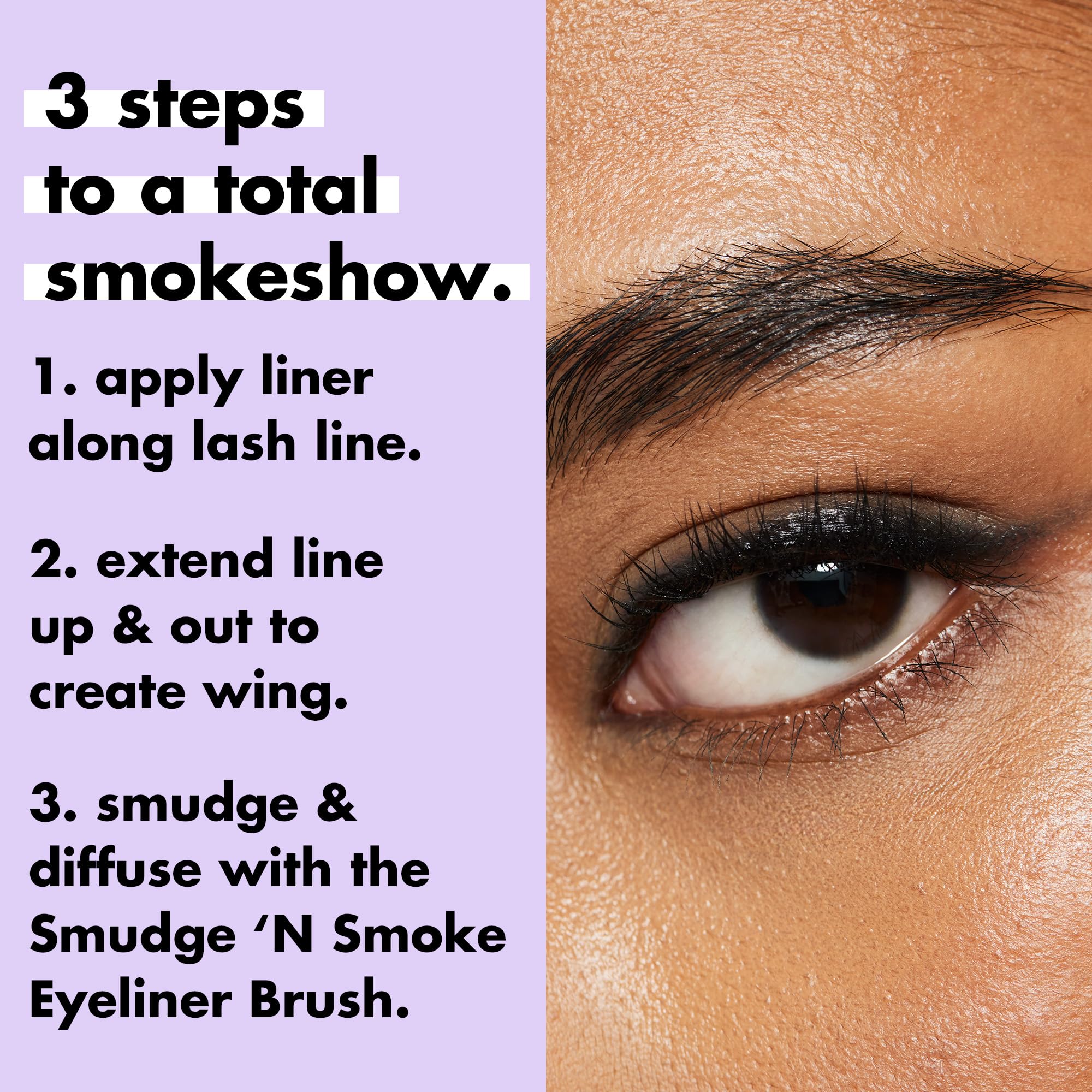 3 steps to a total smokeshow.

1. apply liner along lash line.

2. extend line up & out to create wing.

3. smudge & diffuse with the Smudge ‘N Smoke Eyeliner Brush.