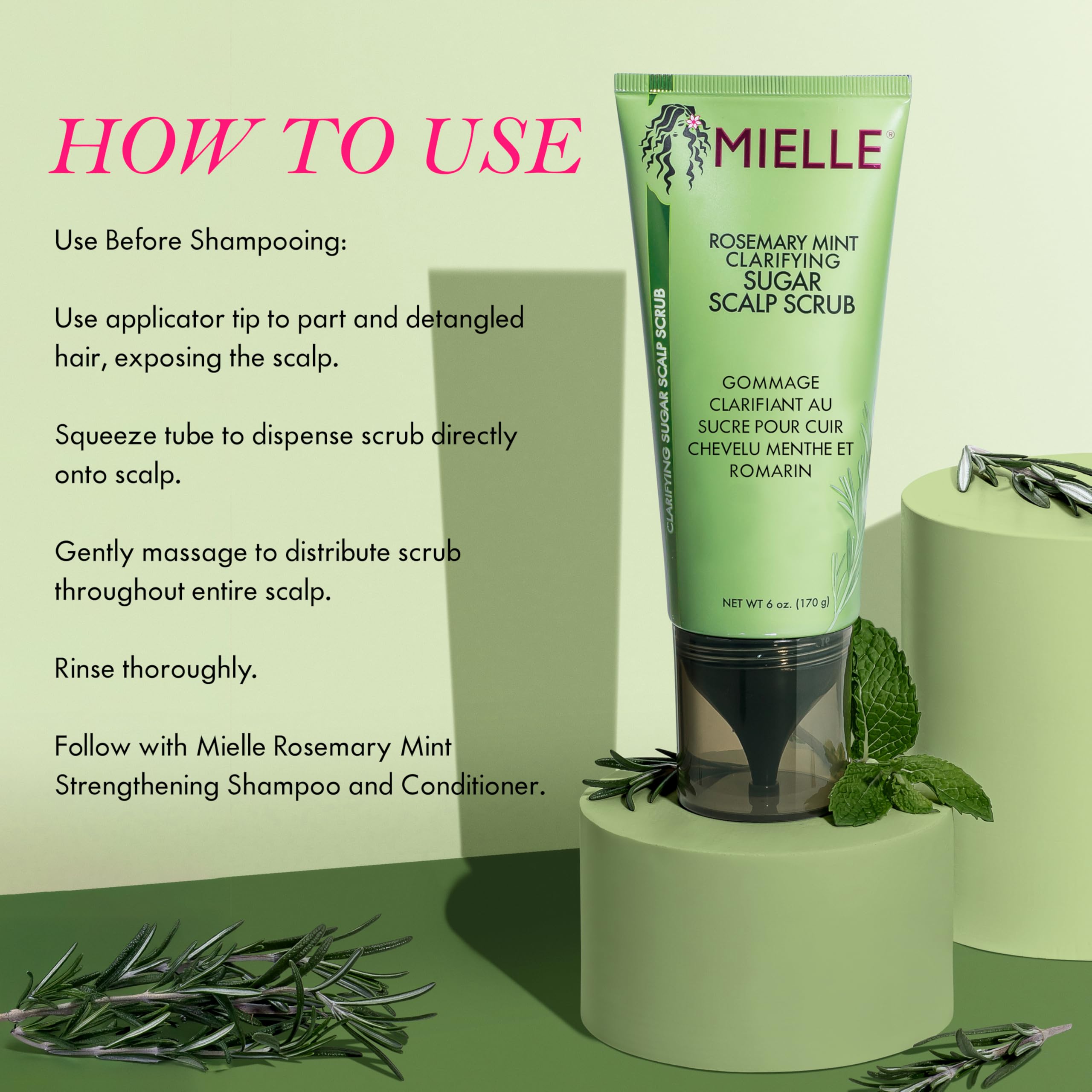 HOW TO USE

Use Before Shampooing:

Use applicator tip to part and detangled hair, exposing the scalp.

Squeeze tube to dispense scrub directly onto scalp.

Gently massage to distribute scrub throughout entire scalp.

Rinse thoroughly.

Follow with Mielle Rosemary Mint Strengthening Shampoo and Conditioner.

MIELLE®

CLARIFYING SUGAR SCALP SCRUB

ROSEMARY MINT CLARIFYING SUGAR SCALP SCRUB

GOMMAGE CLARIFIANT AU SUCRE POUR CUIR CHEVELU MENTHE ET ROMARIN

NET WT 6 oz. (170 g)