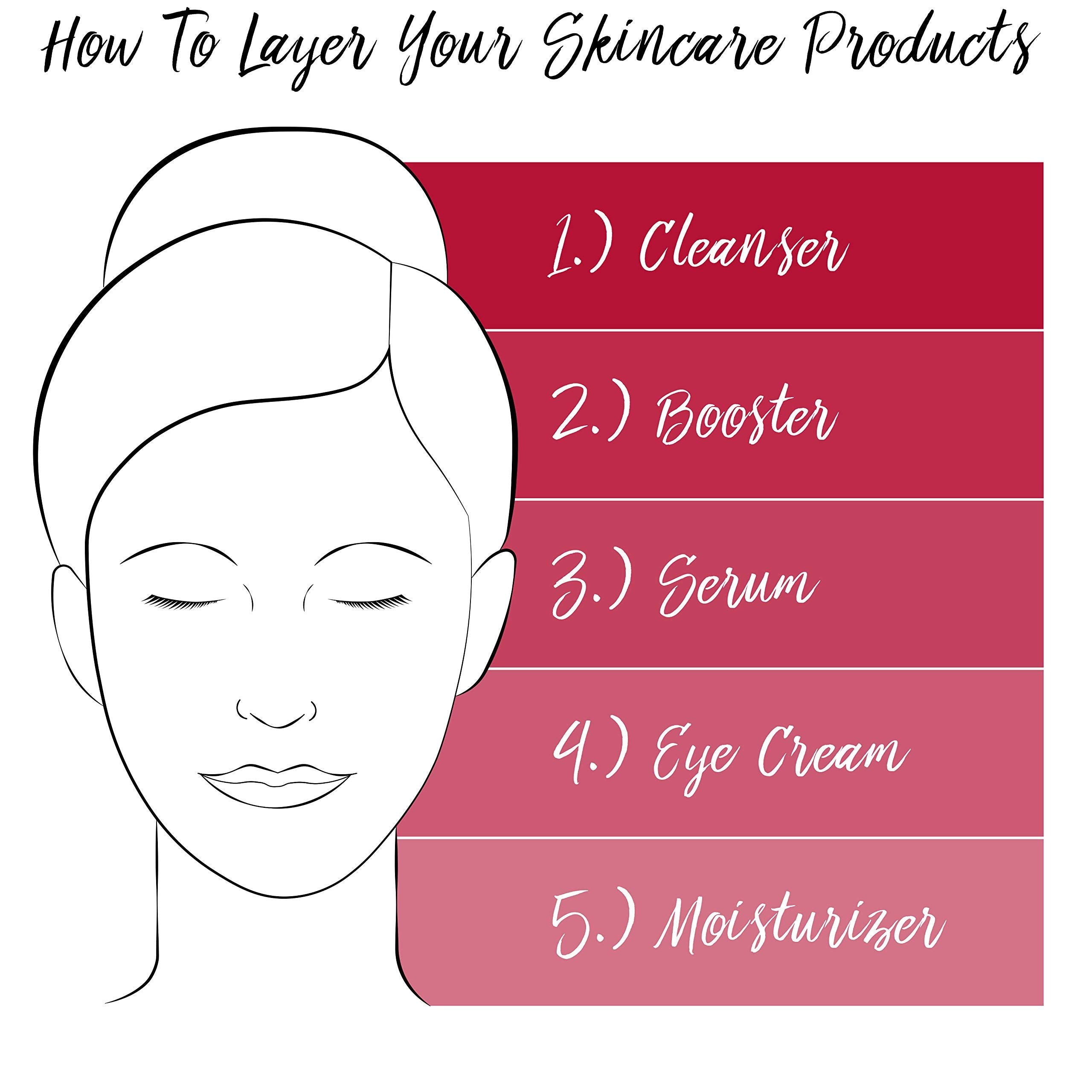 How To Layer Your Skincare Products

1.) Cleanser

2.) Booster

3.) Serum

4.) Eye Cream

5.) Moisturizer