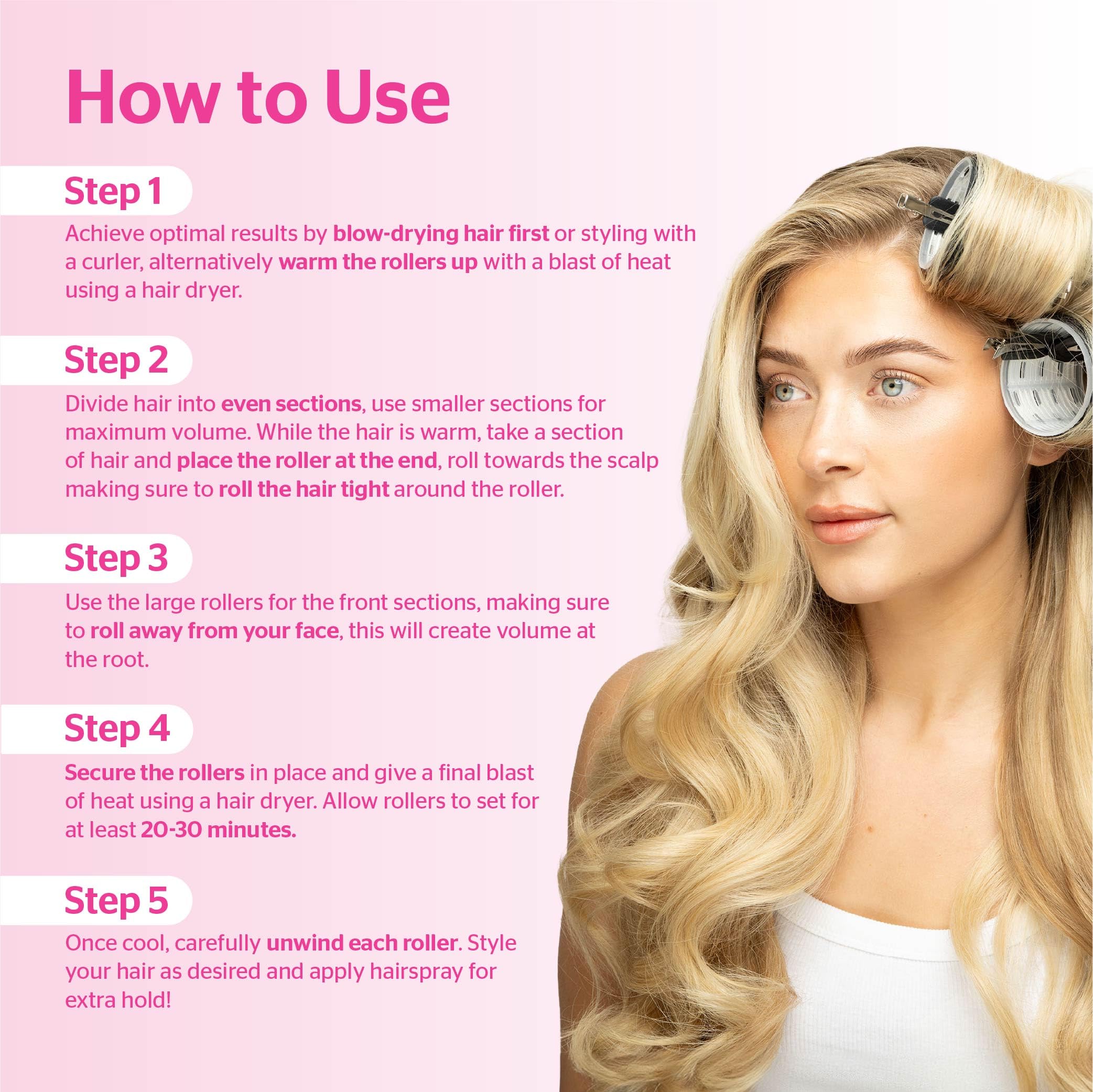 How to Use

Step 1

Achieve optimal results by blow-drying hair first or styling with a curler, alternatively warm the rollers up with a blast of heat using a hair dryer.

Step 2

Divide hair into even sections, use smaller sections for maximum volume. While the hair is warm, take a section of hair and place the roller at the end, roll towards the scalp making sure to roll the hair tight around the roller.

Step 3

Use the large rollers for the front sections, making sure to roll away from your face, this will create volume at the root.

Step 4

Secure the rollers in place and give a final blast of heat using a hair dryer. Allow rollers to set for at least 20-30 minutes.

Step 5

Once cool, carefully unwind each roller. Style your hair as desired and apply hairspray for extra hold!