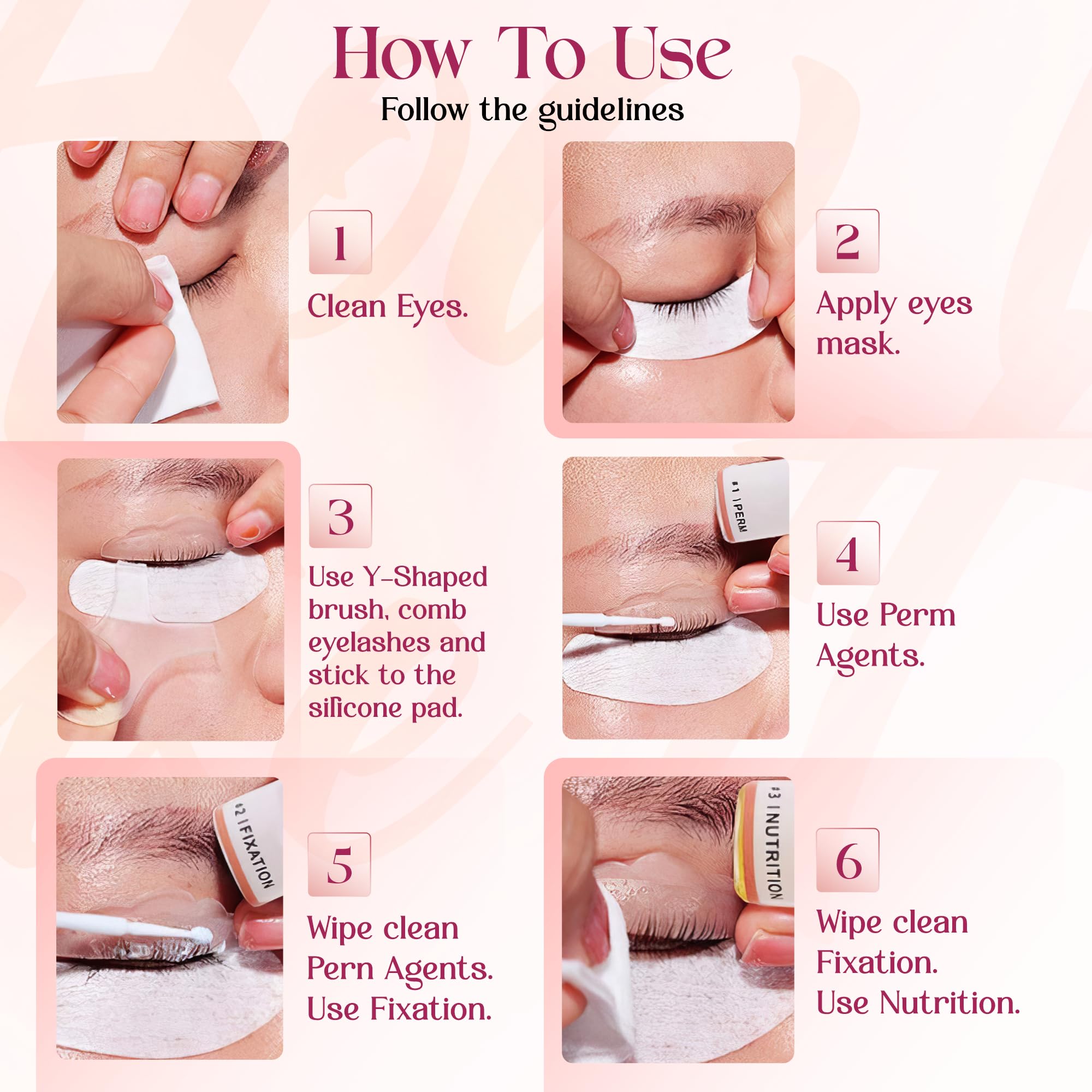 How To Use
Follow the guidelines

1
Clean Eyes.

2
Apply eyes mask.

3
Use Y-Shaped brush, comb eyelashes and stick to the silicone pad.

#1 | PERM

4
Use Perm Agents.

#2 | FIXATION

5
Wipe clean Pern Agents. Use Fixation.

#3 | NUTRITION

6
Wipe clean Fixation. Use Nutrition.