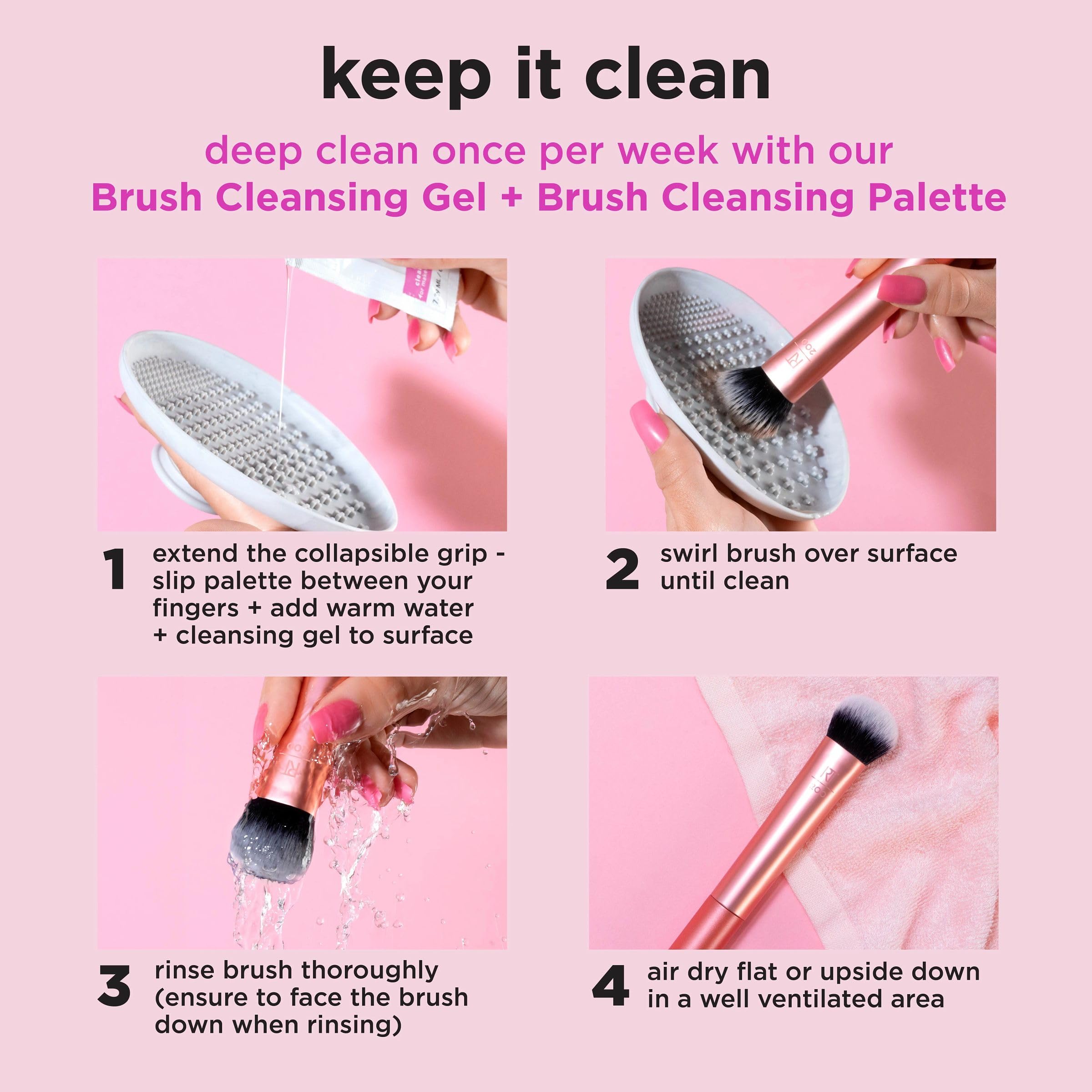 keep it clean

deep clean once per week with our
Brush Cleansing Gel + Brush Cleansing Palette

1 extend the collapsible grip - slip palette between your fingers + add warm water + cleansing gel to surface

2 swirl brush over surface until clean

3 rinse brush thoroughly (ensure to face the brush down when rinsing)

4 air dry flat or upside down in a well ventilated area