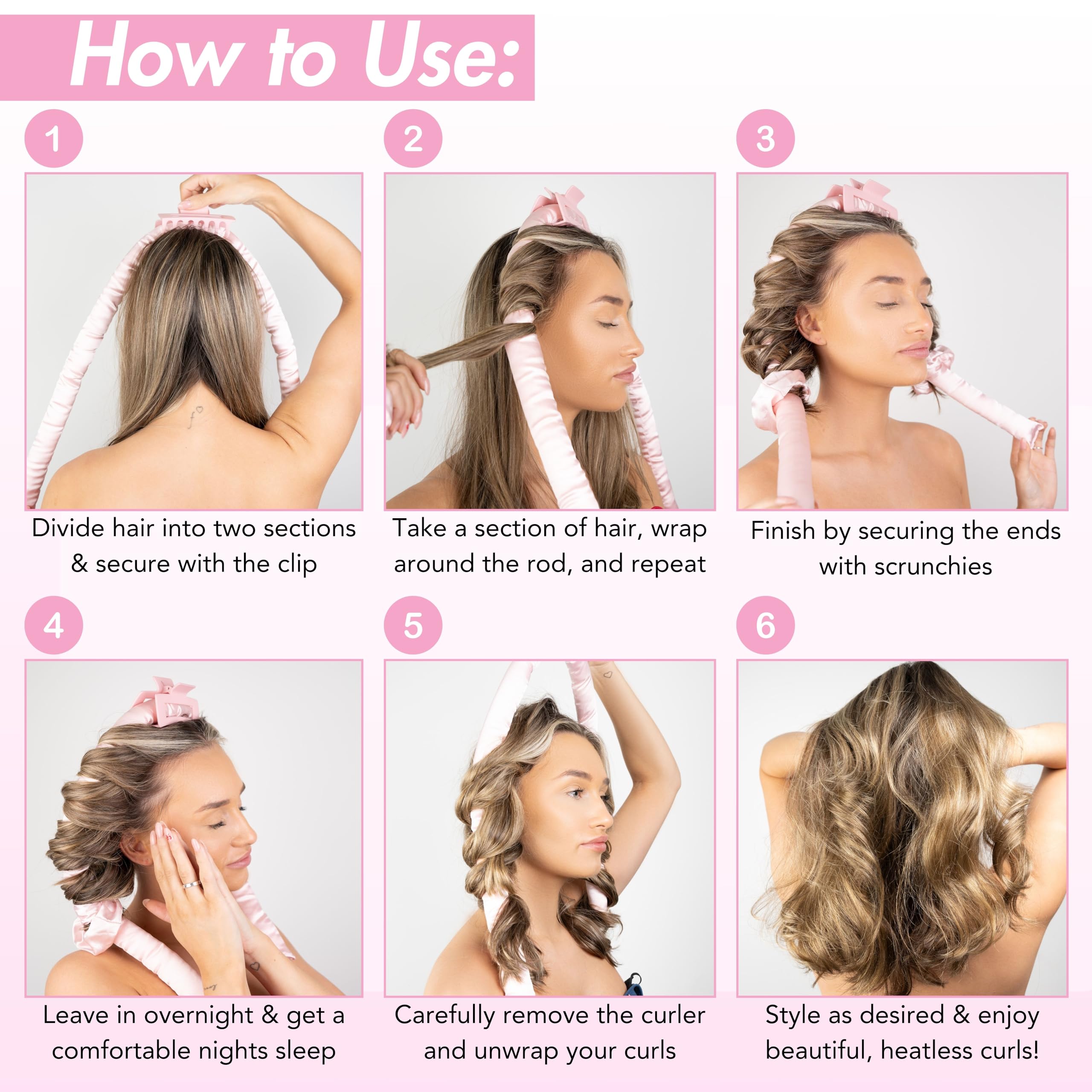 How to Use:

1

Divide hair into two sections & secure with the clip

2

Take a section of hair, wrap around the rod, and repeat

3

Finish by securing the ends with scrunchies

4

Leave in overnight & get a comfortable nights sleep

5

Carefully remove the curler and unwrap your curls

6

Style as desired & enjoy beautiful, heatless curls!